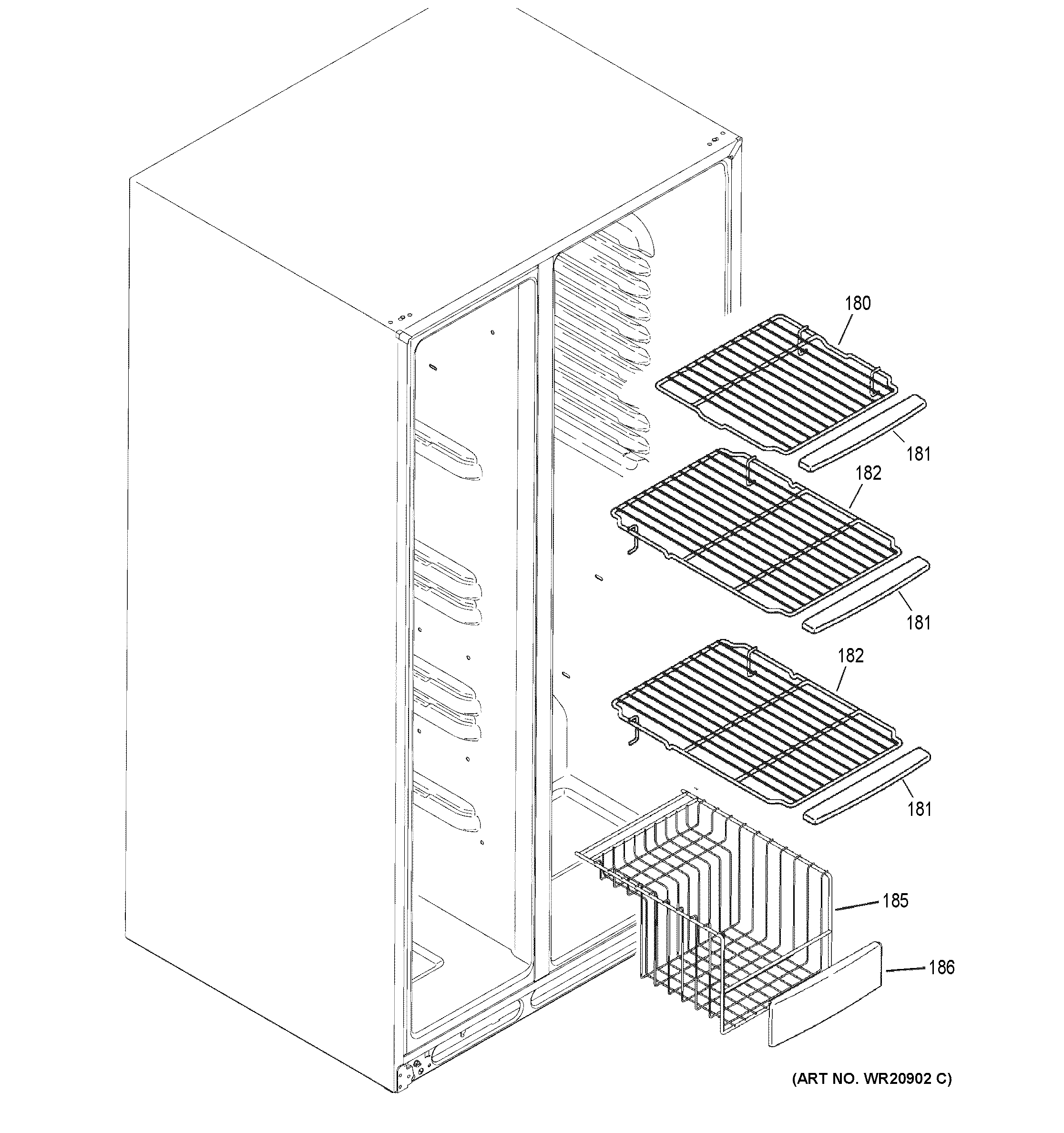 180

181

182

181

182

181

185

186

(ART NO. WR20902 C)