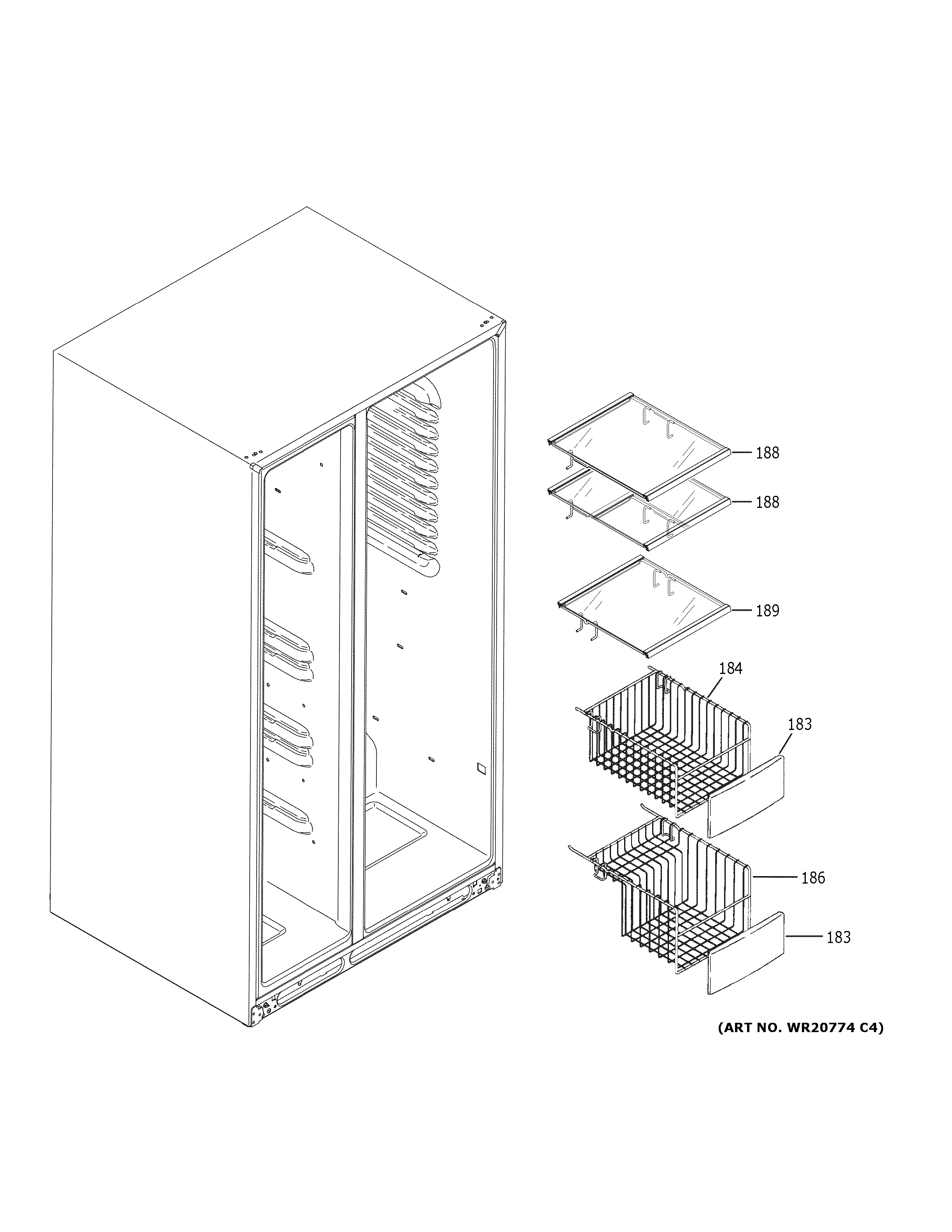 188
188
189
184
183
186
183
(ART NO. WR20774 C4)