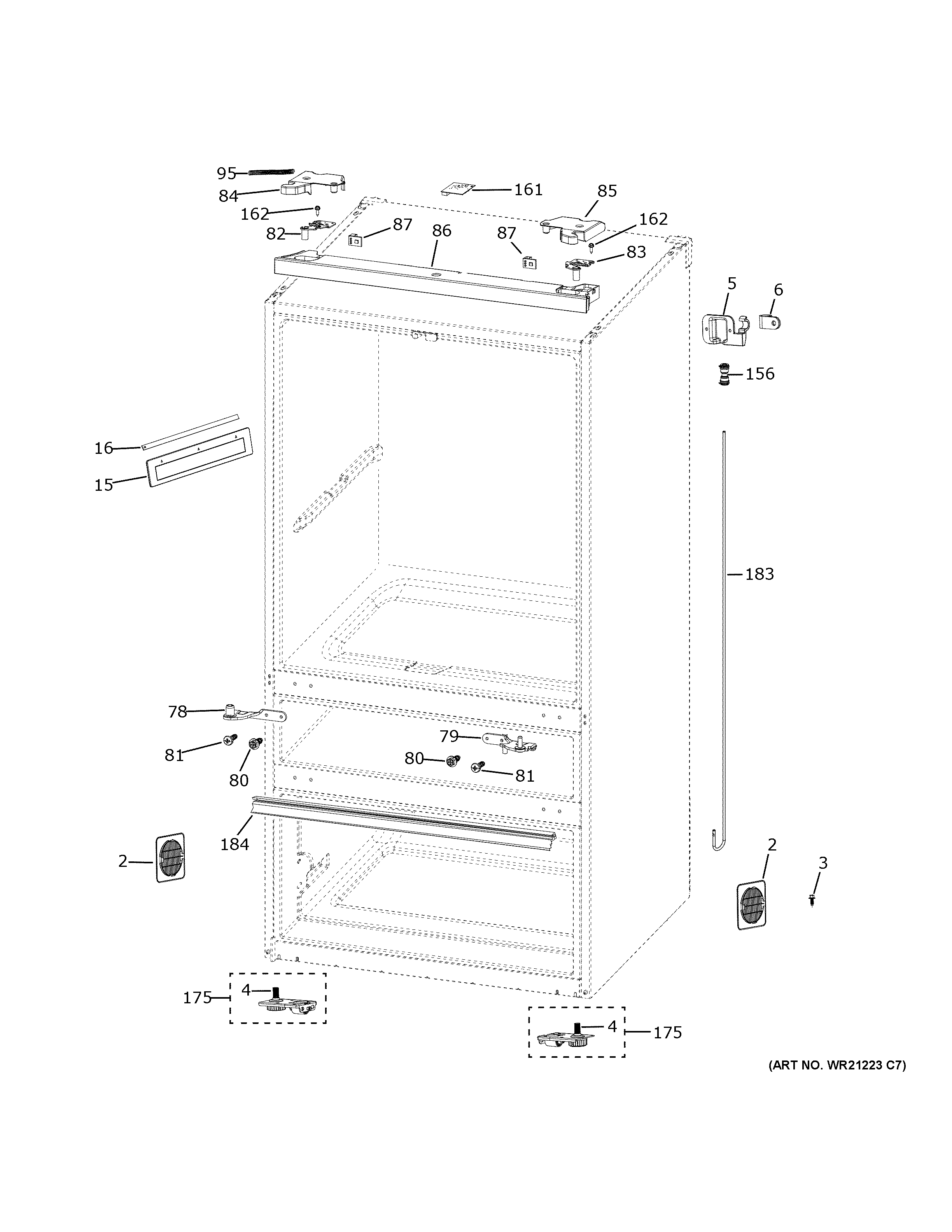 95
84
161
85
162
162
82
87
86
87
83
5
6
156
16
15
183
78
79
81
80
80
81
184
2
2
3
175
4
4
175
(ART NO. WR21223 C7)