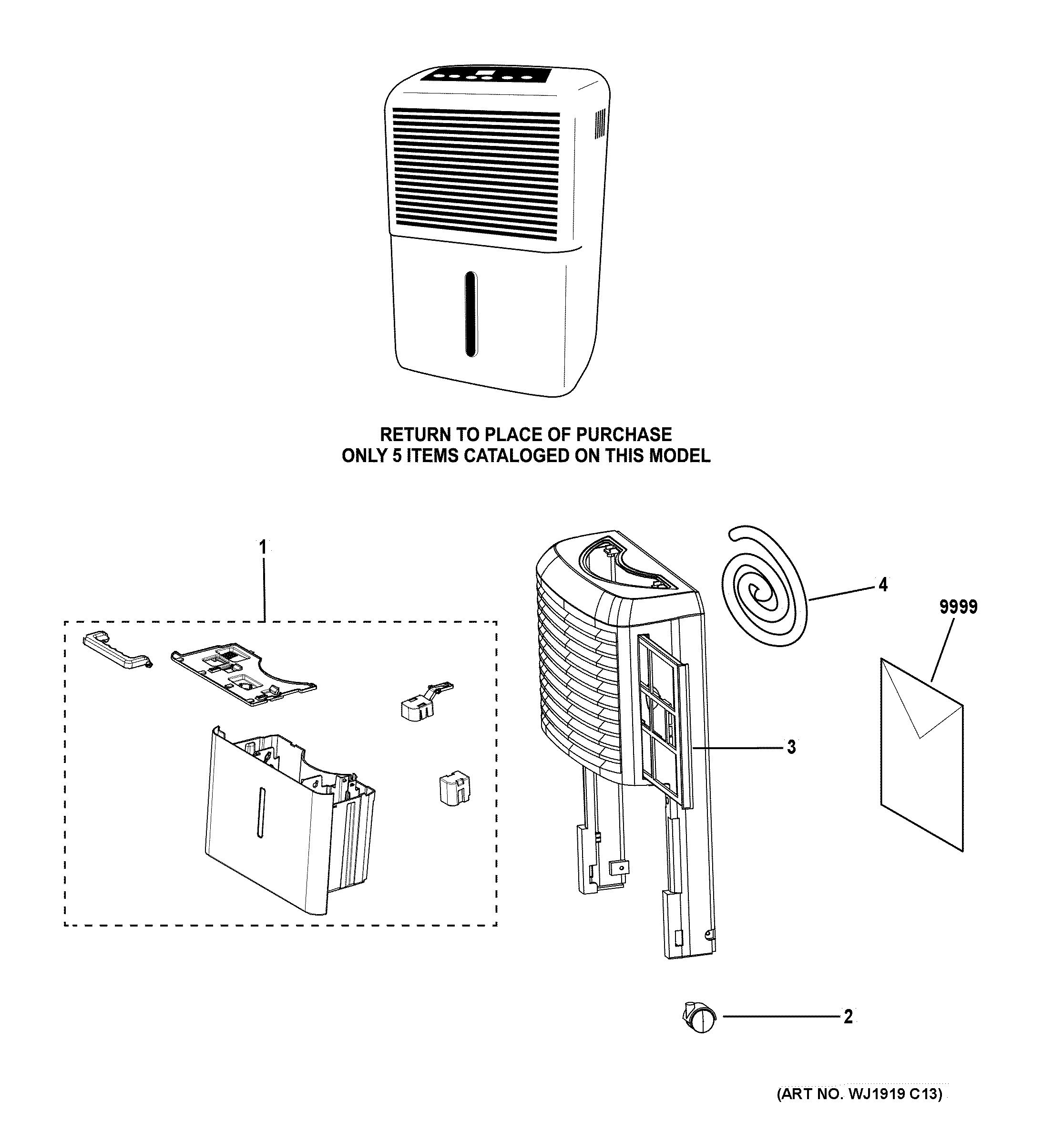 RETURN TO PLACE OF PURCHASE
ONLY 5 ITEMS CATALOGED ON THIS MODEL

1

4

9999

3

2

(ART NO. WJ1919 C13)