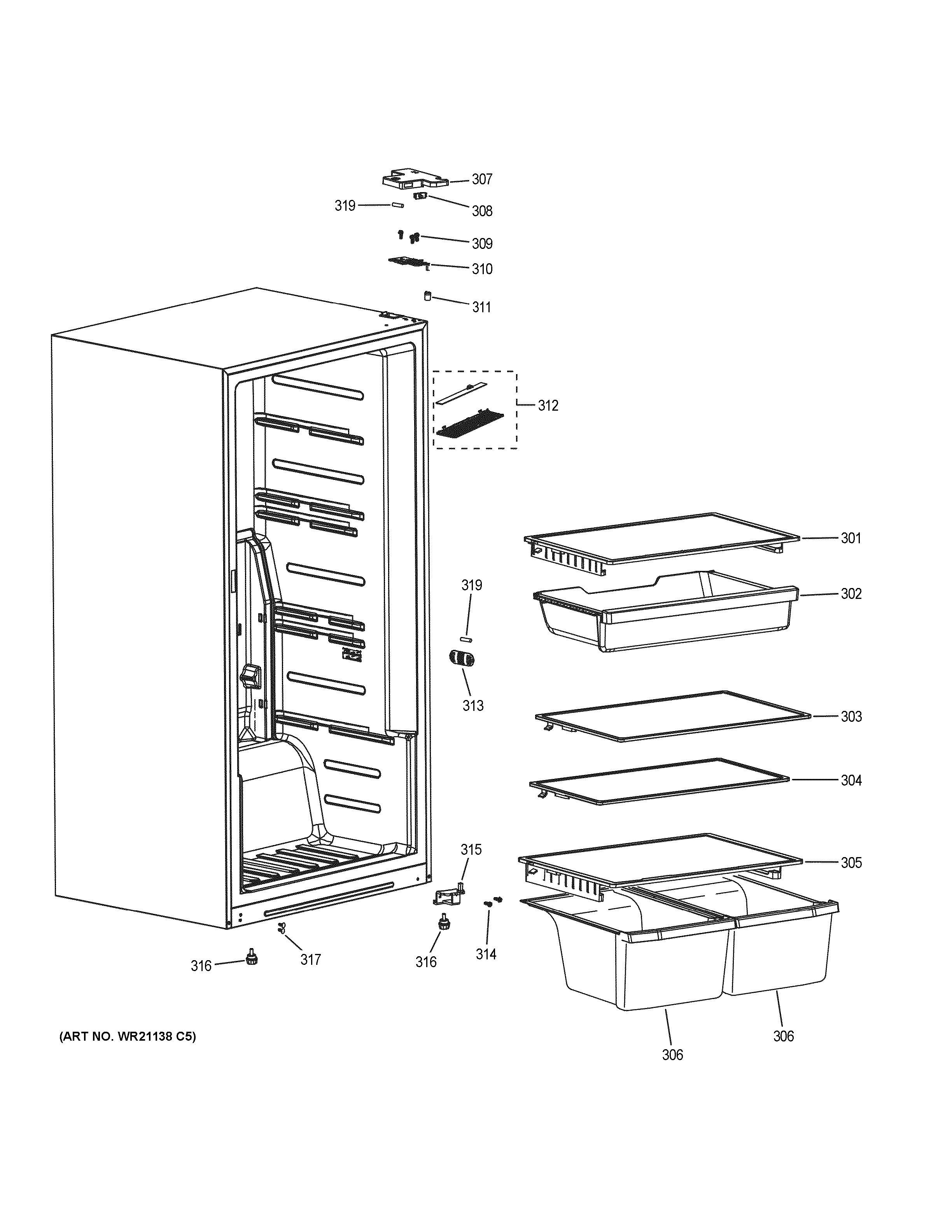 307
319
308
309
310
311
312
301
302
319
313
303
304
315
305
316
317
316
314
306
306
(ART NO. WR21138 C5)