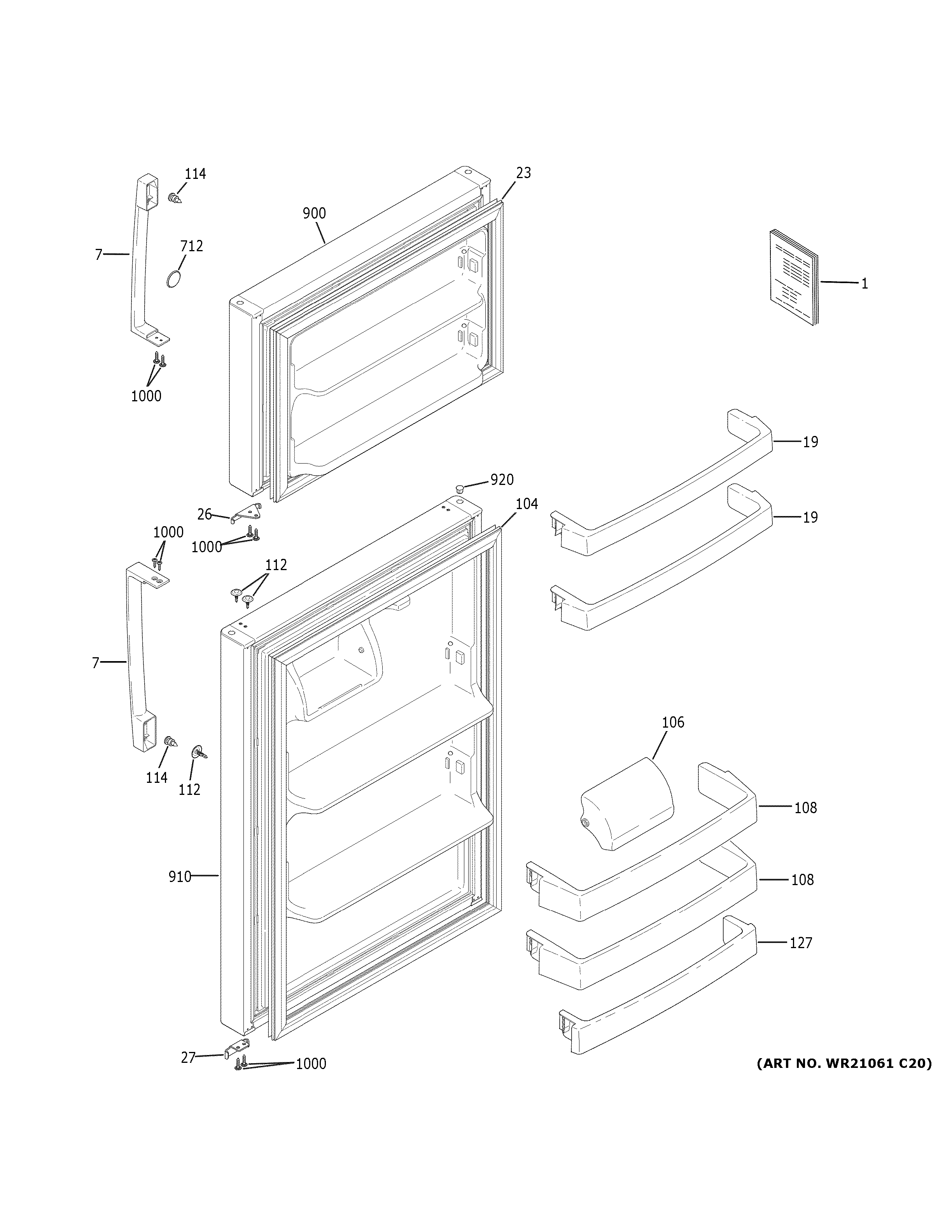 114
23
900
7
712
1
1000
19
920
104
19
26
1000
1000
112
7
106
114
112
108
910
108
127
27
1000
(ART NO. WR21061 C20)