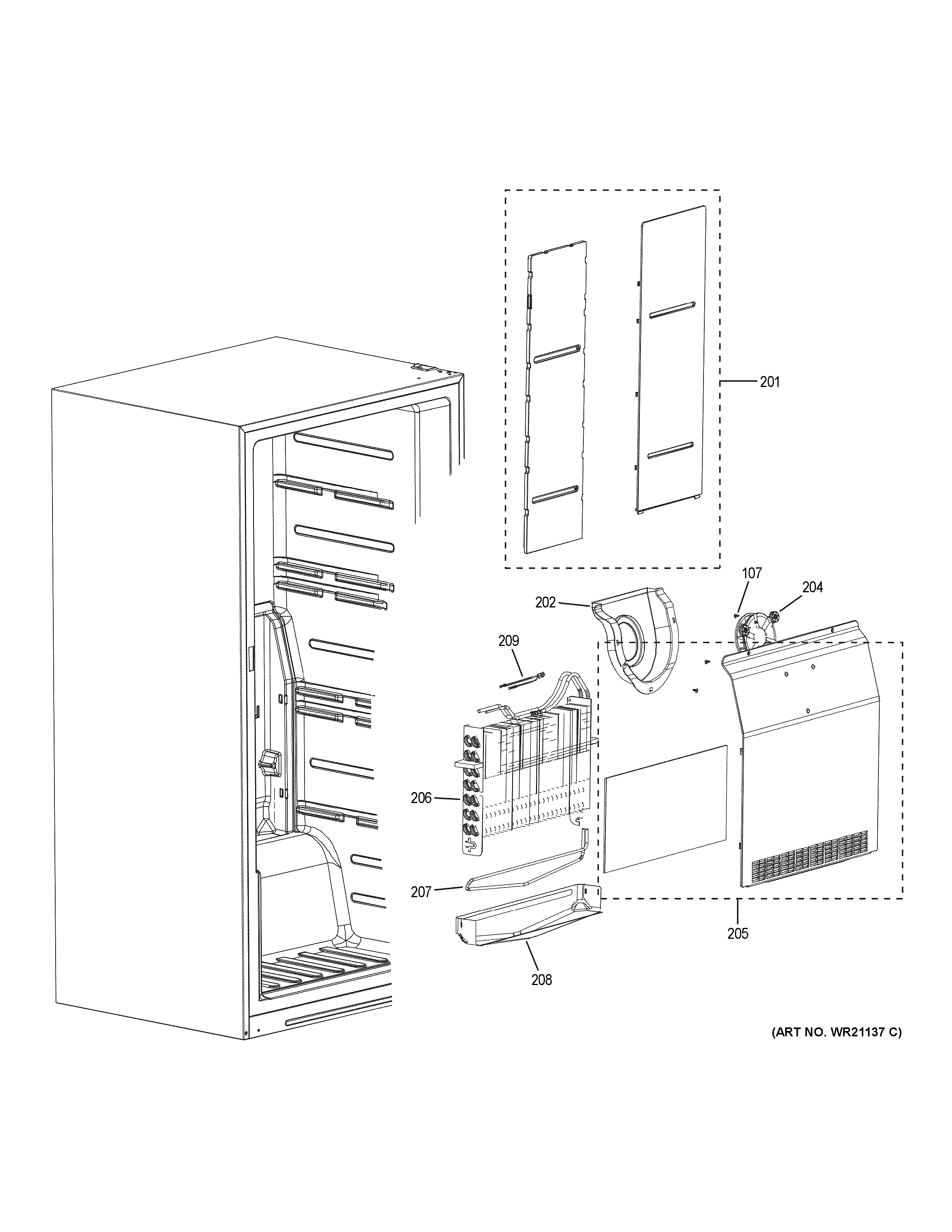 201

107

204

202

209

206

207

205

208

(ART NO. WR21137 C)