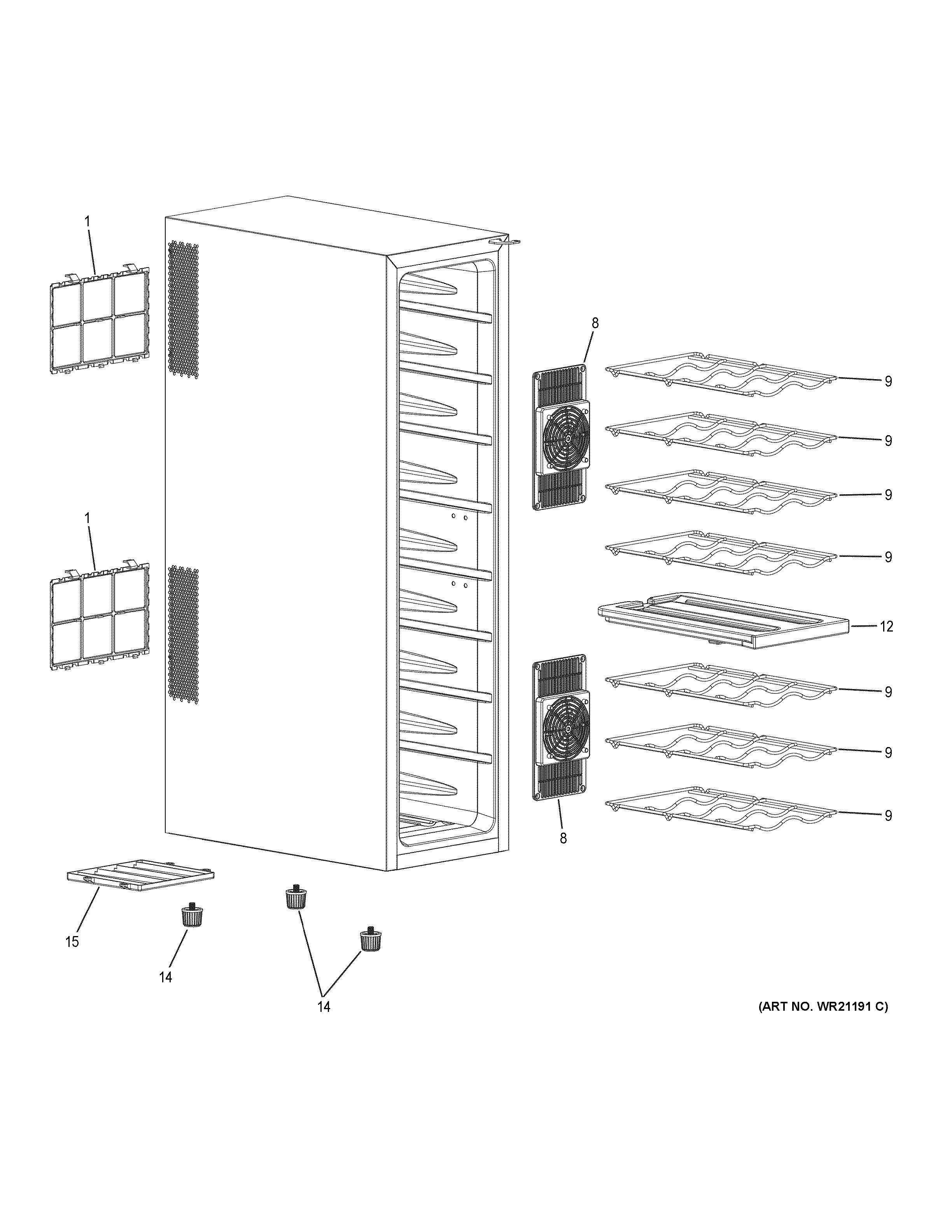 1

8

9

9

9

1

9

12

9

9

9

8

15

14

14

(ART NO. WR21191 C)