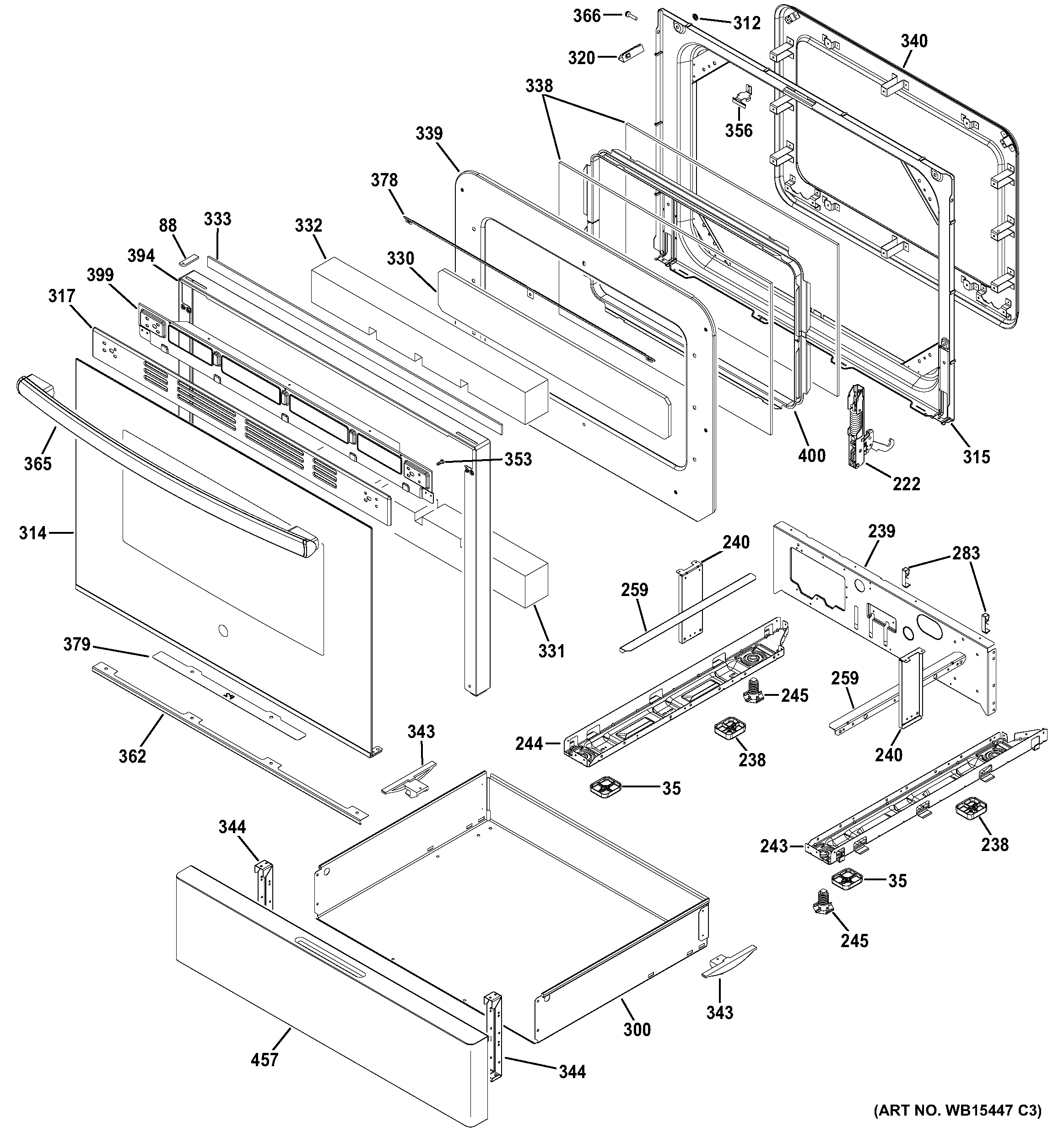 366
312
340
320
338
356
339
378
333
332
88
394
330
399
317
365
353
400
315
222
314
240
239
283
259
331
379
245
259
362
343
244
238
240
35
344
243
238
35
245
343
300
457
344
(ART NO. WB15447 C3)