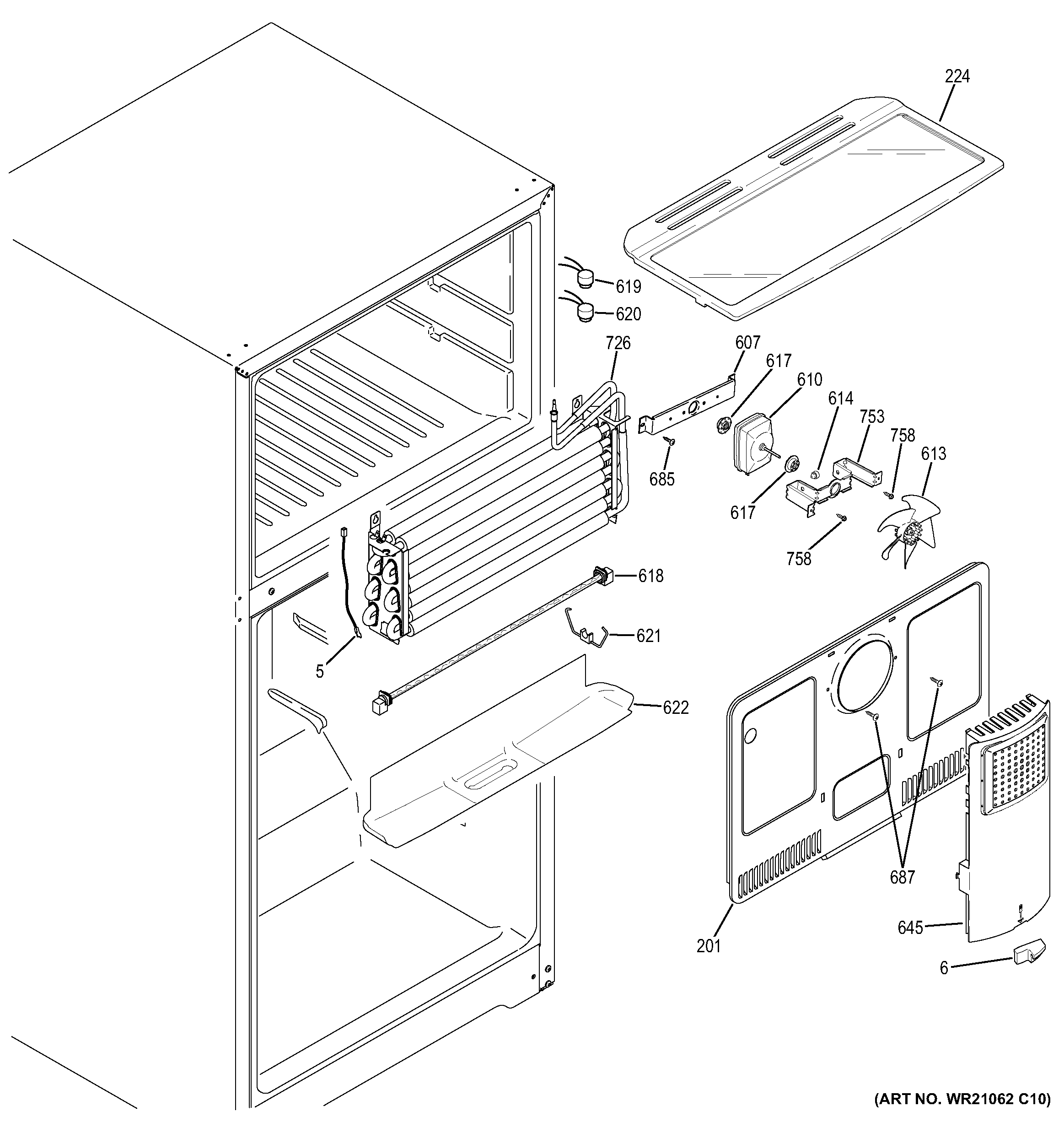 224

619

620

726

607

617

610

614

753

758

613

685

617

758

618

621

5

622

687

201

645

6

(ART NO. WR21062 C10)