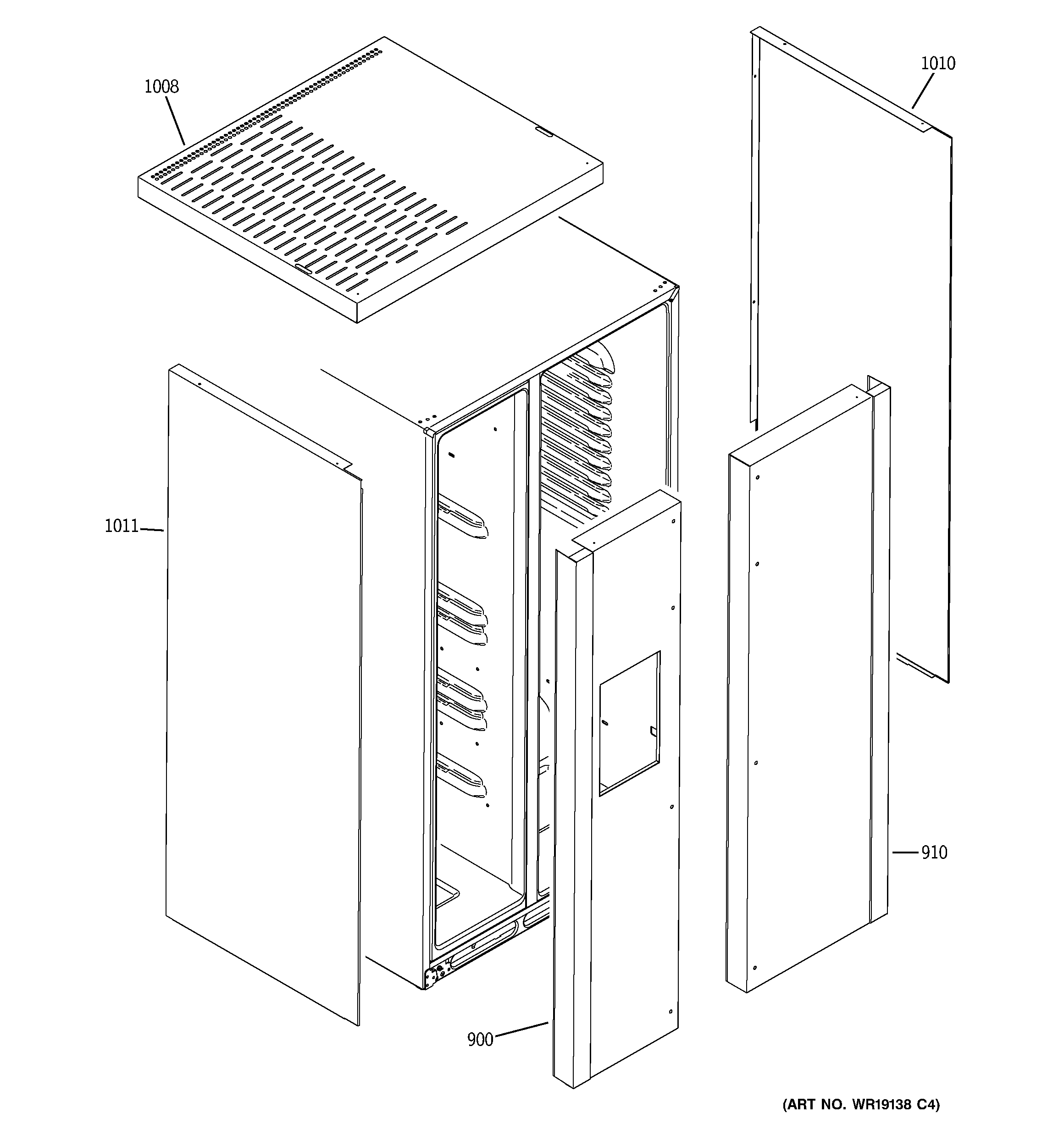 1008

1010

1011

910

900

(ART NO. WR19138 C4)