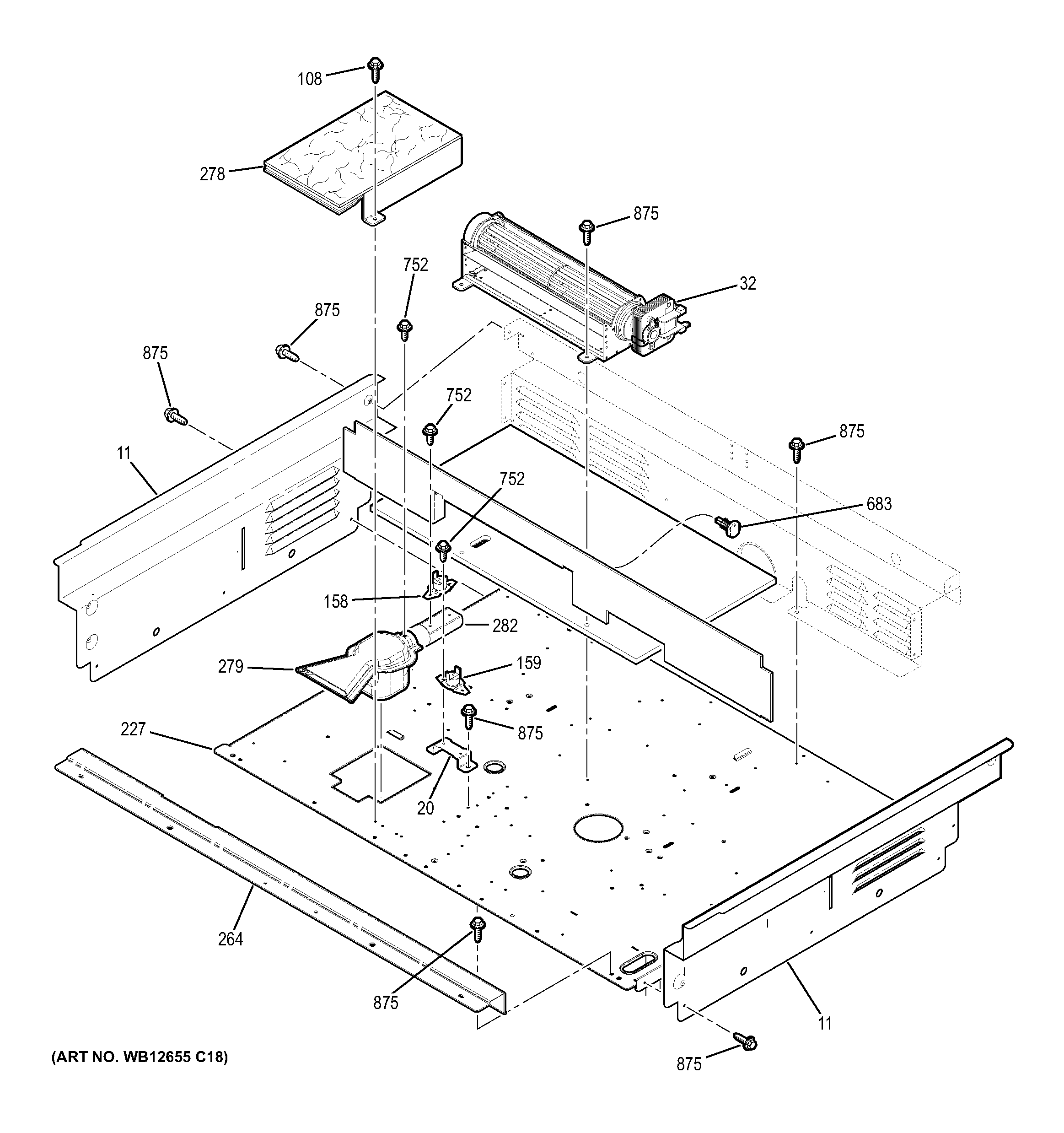 108

278

875

752

32

875

875

752

875

11

752

683

158

282

279

159

227

875

20

264

875

11

875

(ART NO. WB12655 C18)