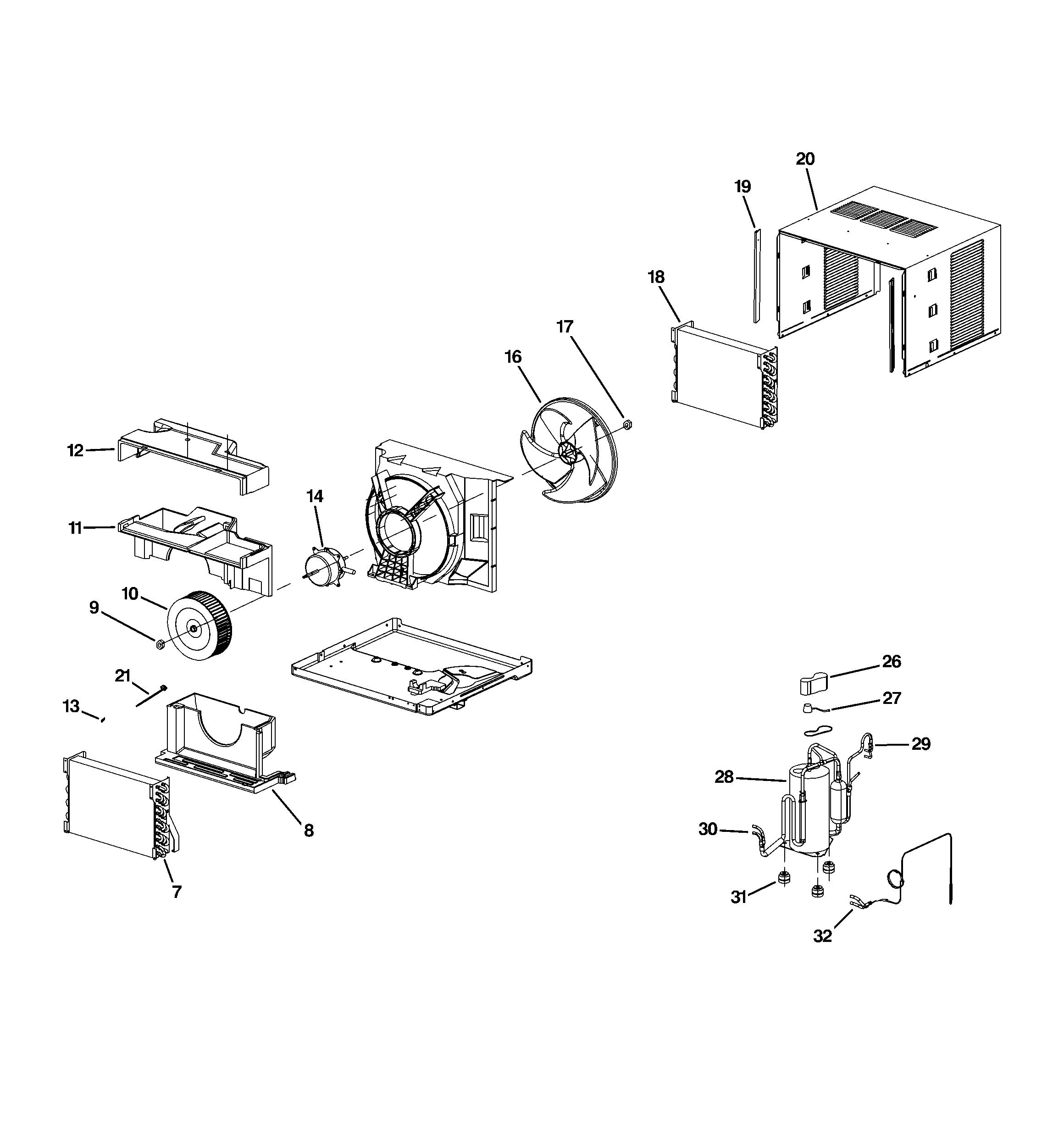 20
19
18
17
16
12
14
11
10
9
21
13
8
7
26
27
29
28
30
31
32