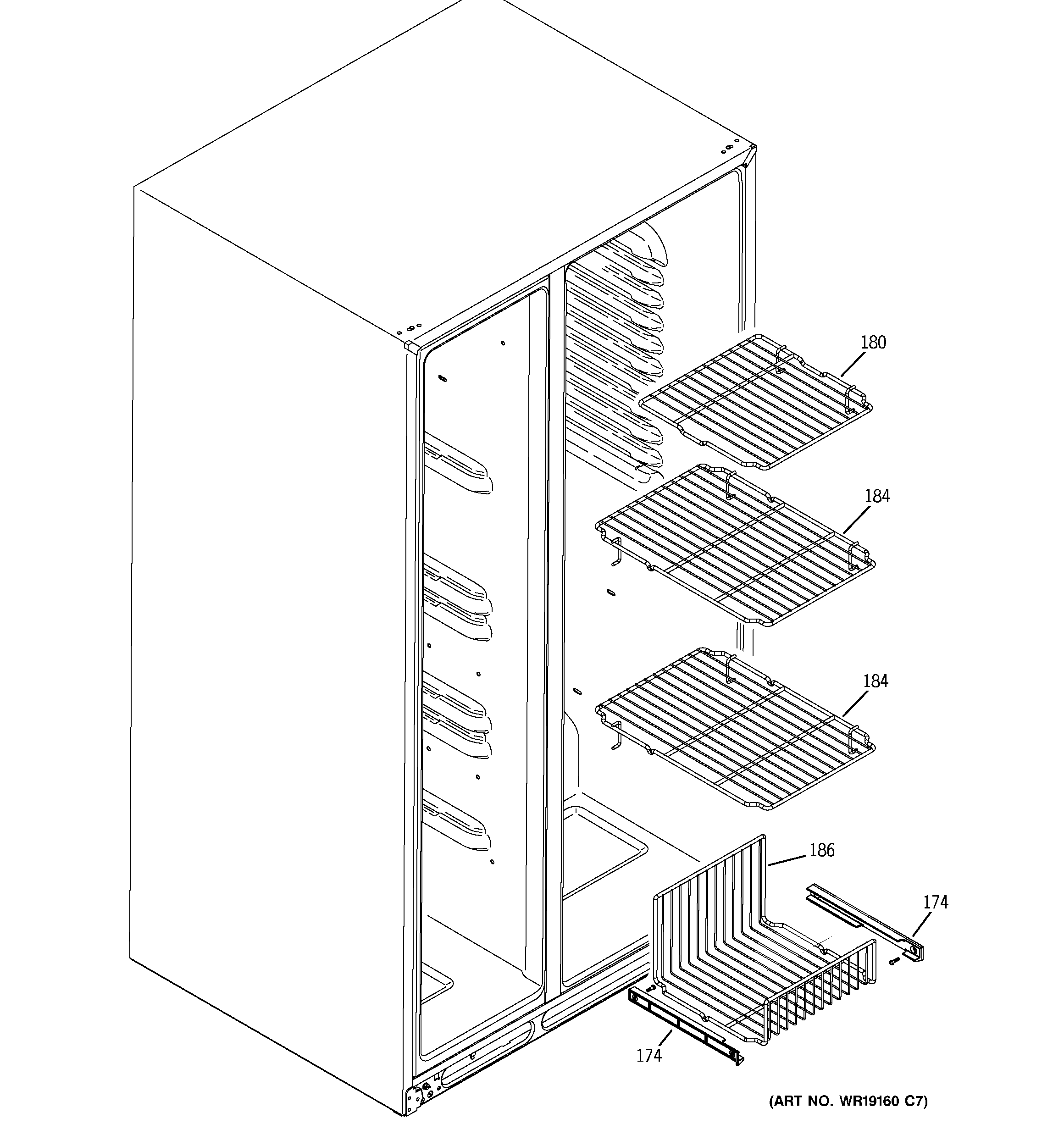 180

184

184

186

174

174

(ART NO. WR19160 C7)