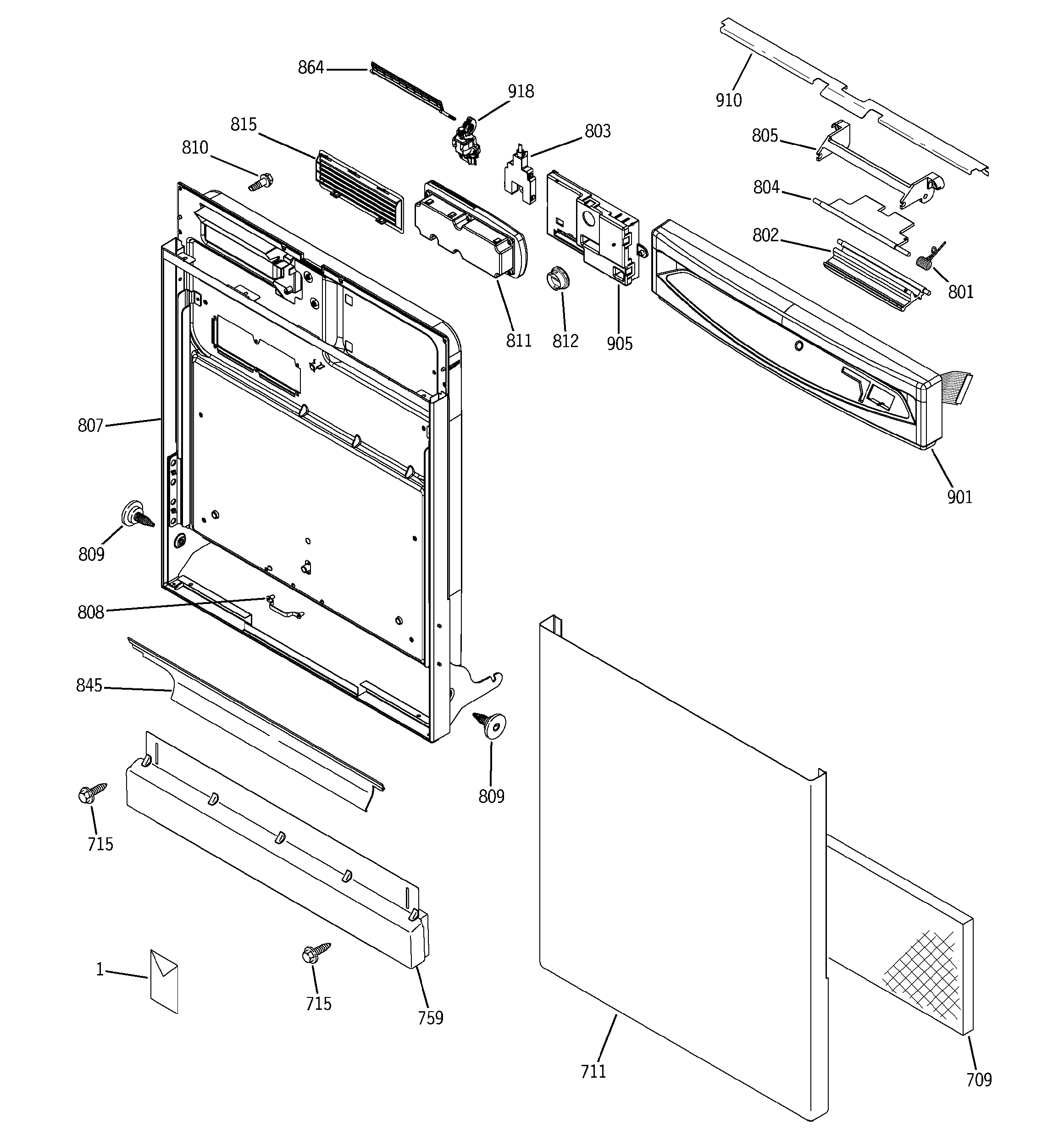 864
918
910
815
803
805
810
804
802
801
811
812
905
807
901
809
808
845
809
715
1
715
759
711
709