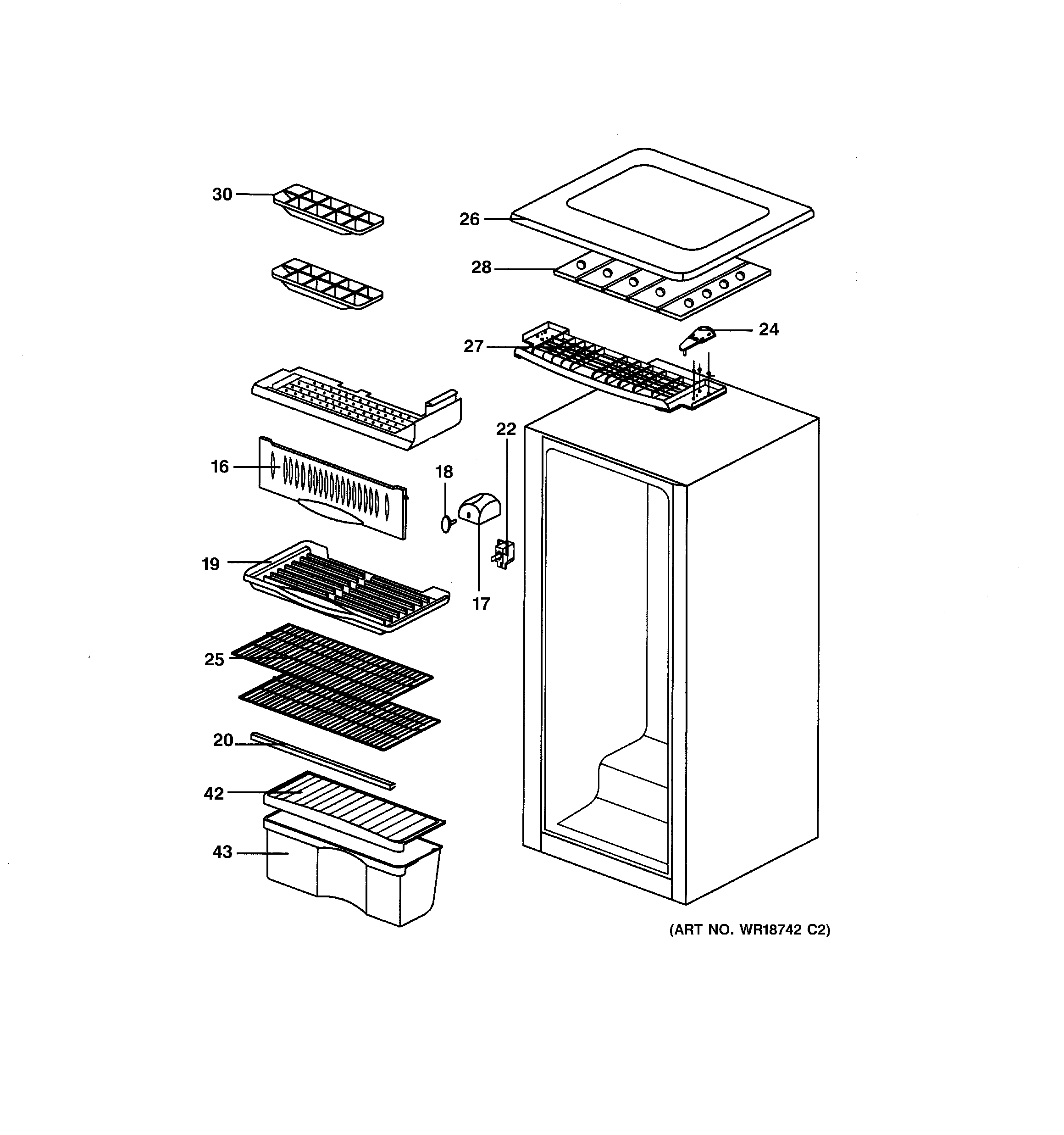 30
26
28
24
27
22
16
18
19
17
25
20
42
43
(ART NO. WR18742 C2)