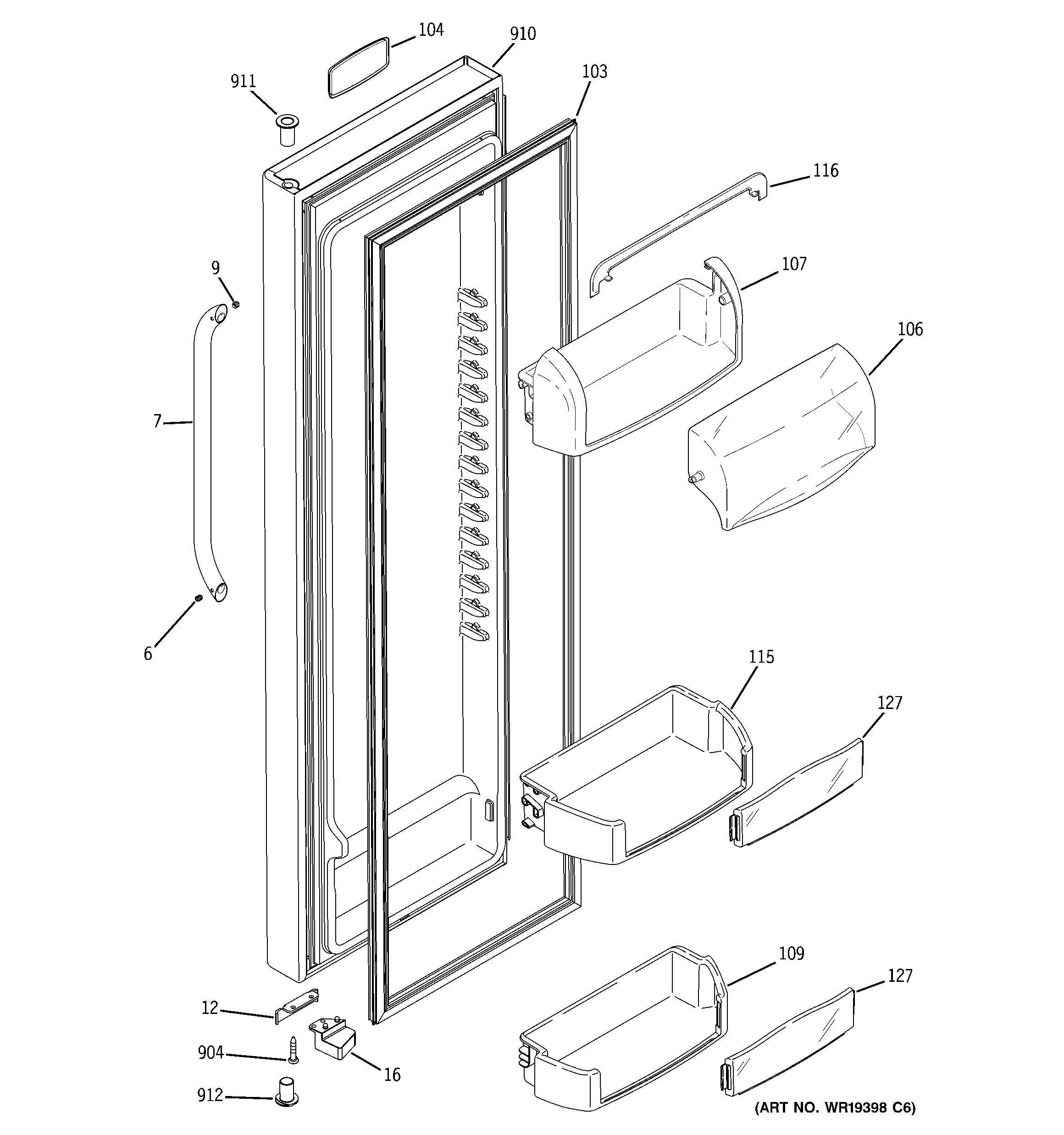 104
910
911
103
116
9
107
106
7
6
115
127
109
127
12
904
16
912
(ART NO. WR19398 C6)