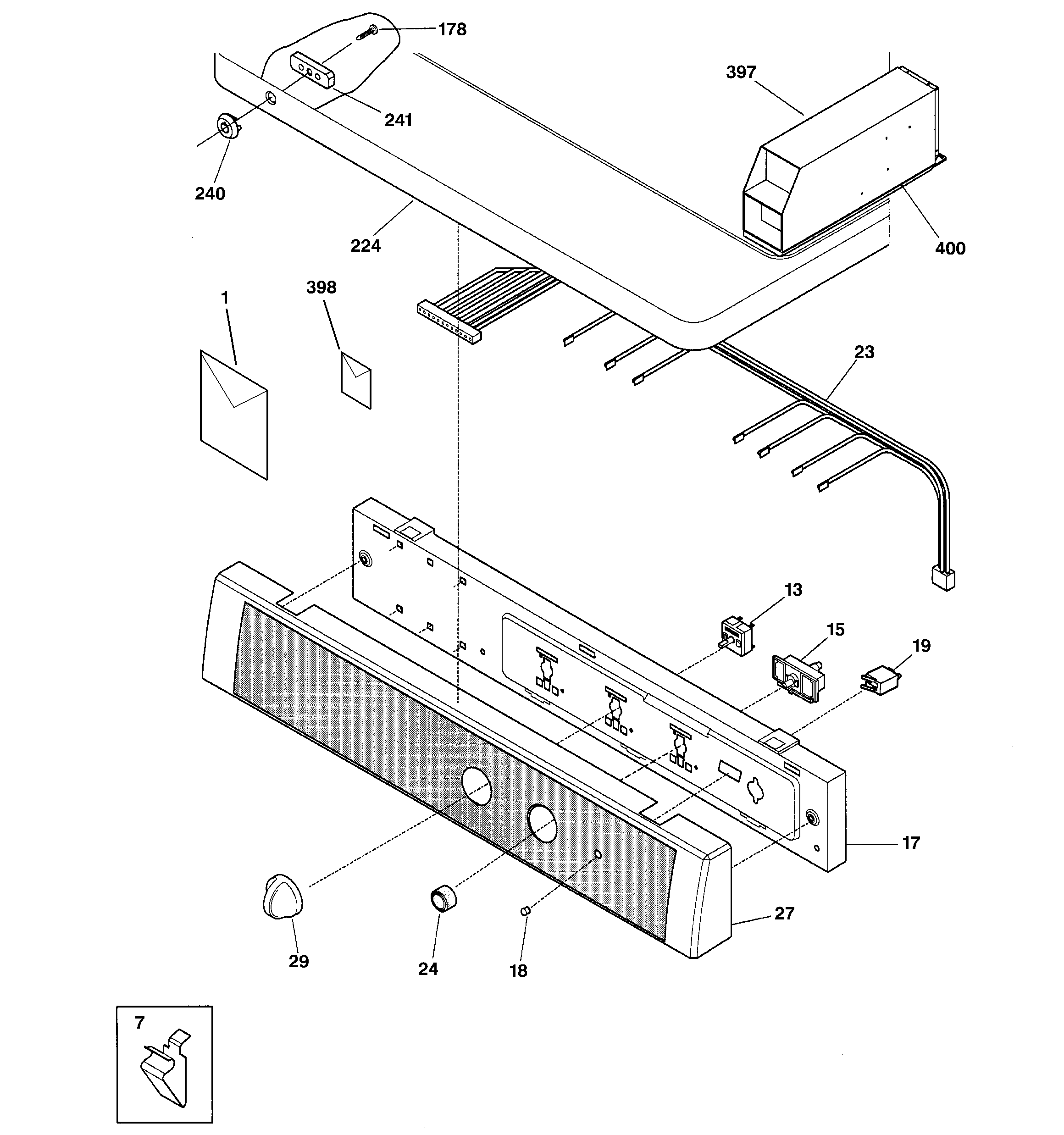 178
397
241
240
224
400
1
398
23
13
15
19
17
27
29
24
18
7