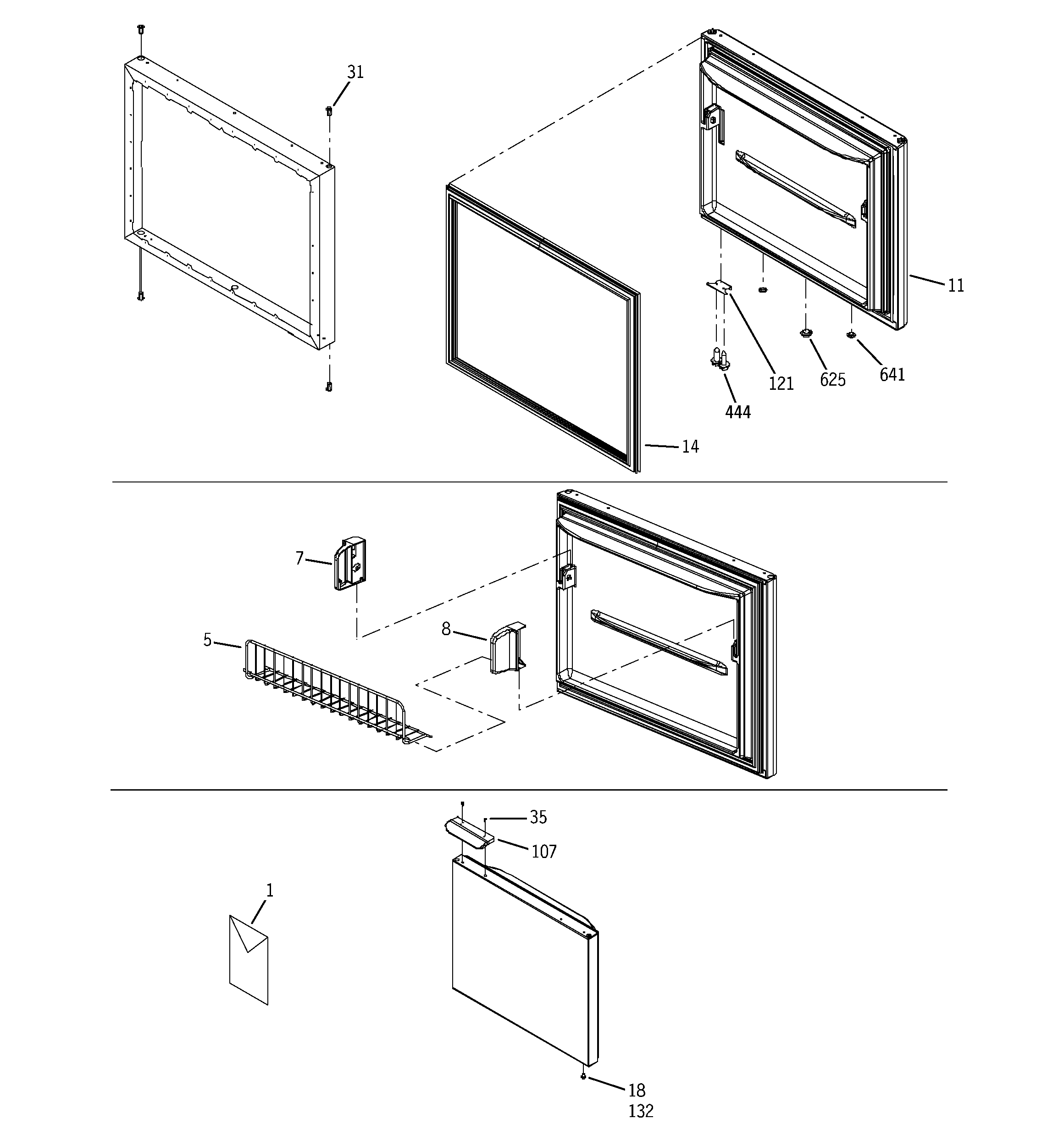 31

11

121

625

641

444

14

7

8

5

35

107

1

18
132