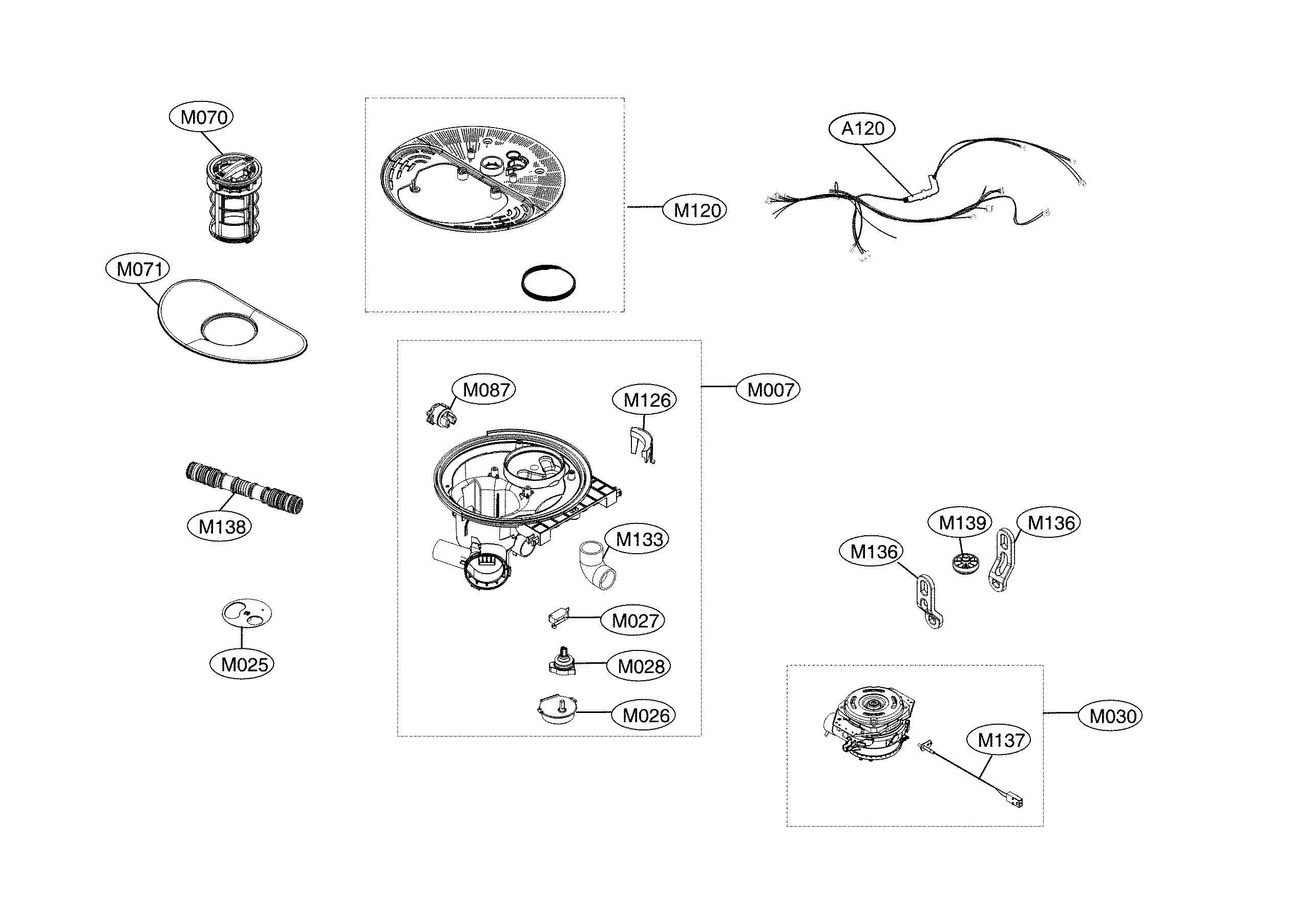 M070

M120

A120

M071

M087

M126

M007

M138

M133

M139

M136

M136

M027

M025

M028

M026

M030

M137