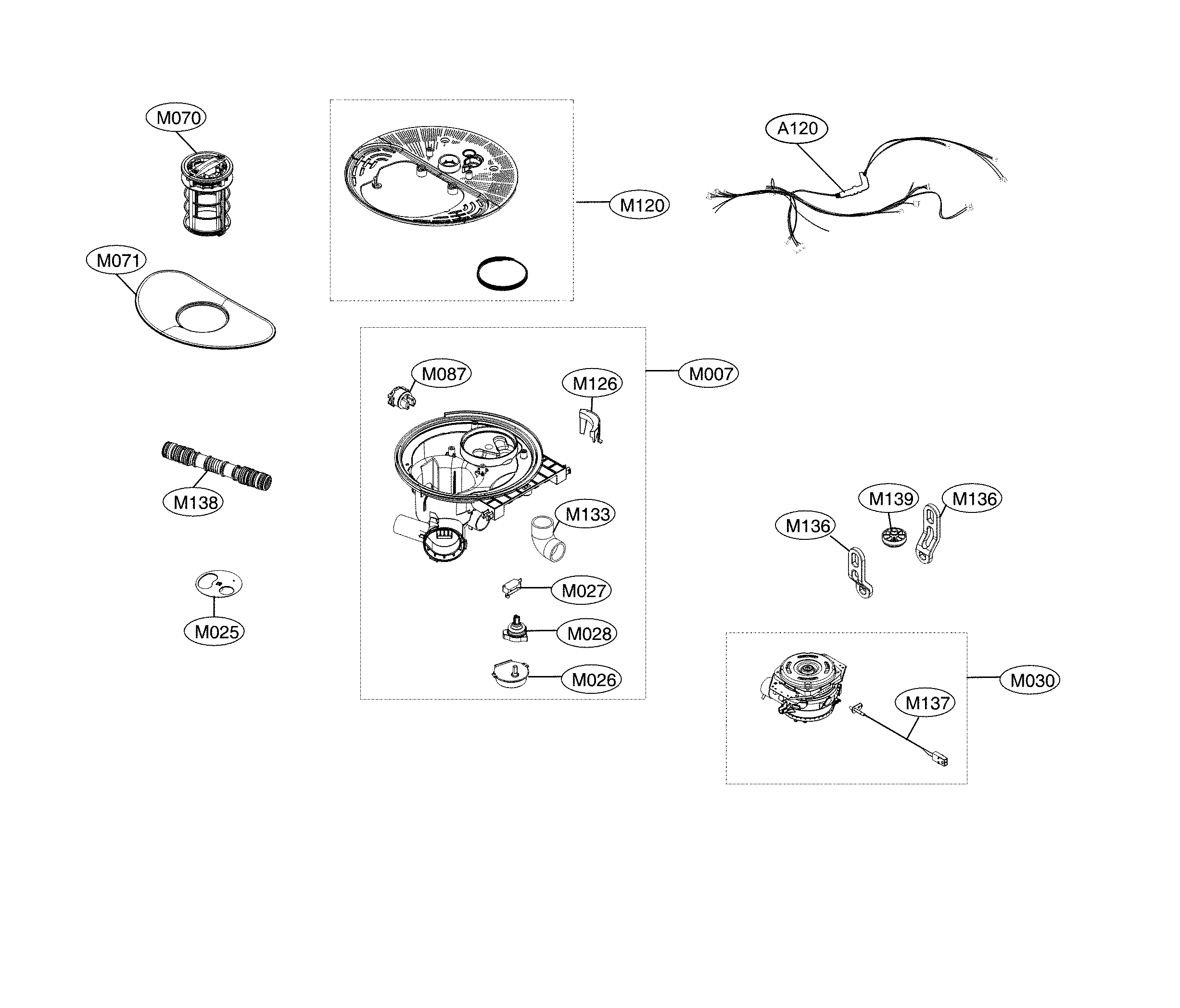 M070

M120

A120

M071

M087

M126

M007

M138

M133

M139

M136

M136

M027

M025

M028

M026

M030

M137