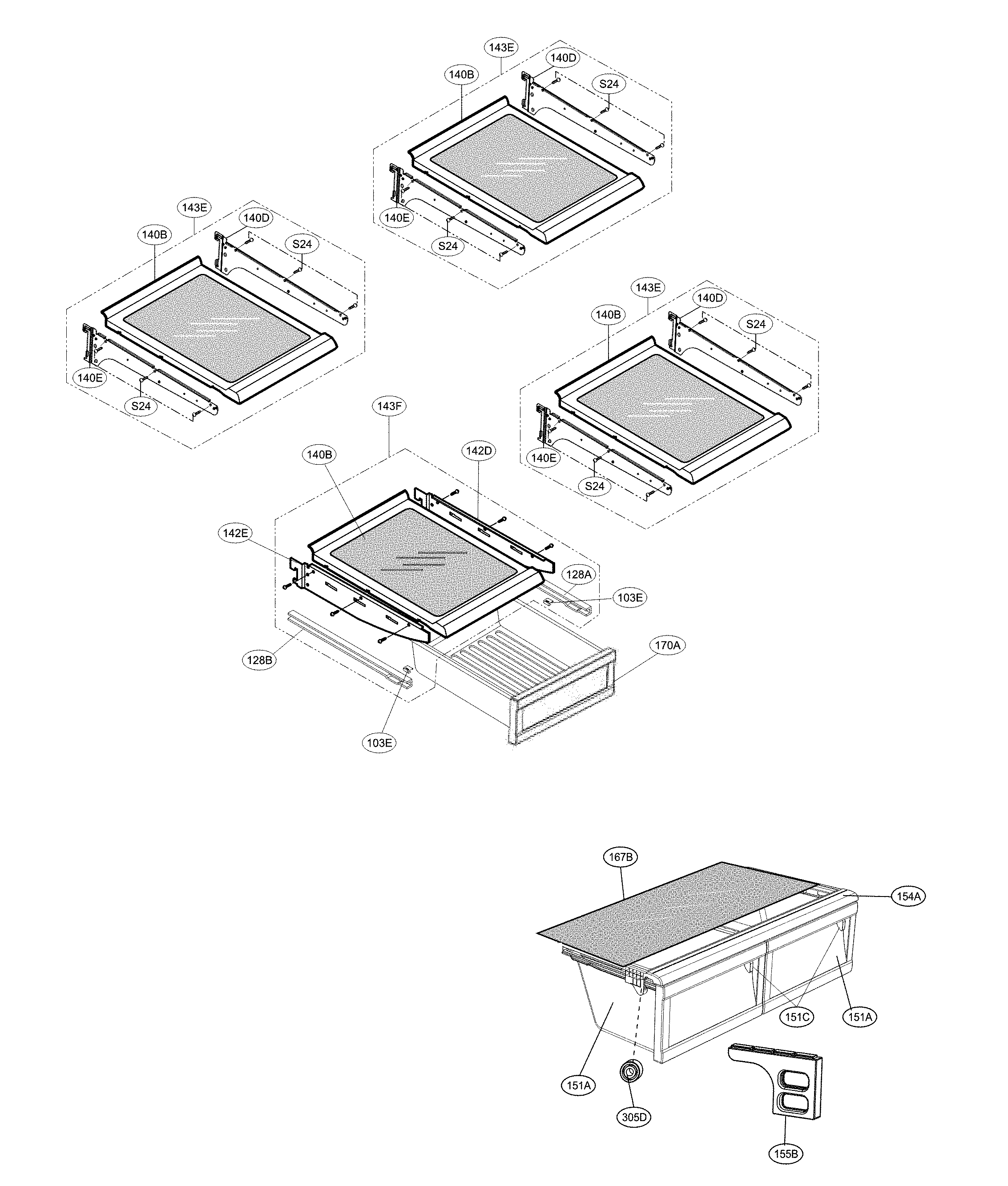 143E
140D
140B
S24
140E
S24
143E
140D
140B
S24
140E
S24
143E
140D
140B
S24
140E
S24
143F
140B
142D
142E
128A
103E
128B
170A
103E
167B
154A
151C
151A
151A
305D
155B