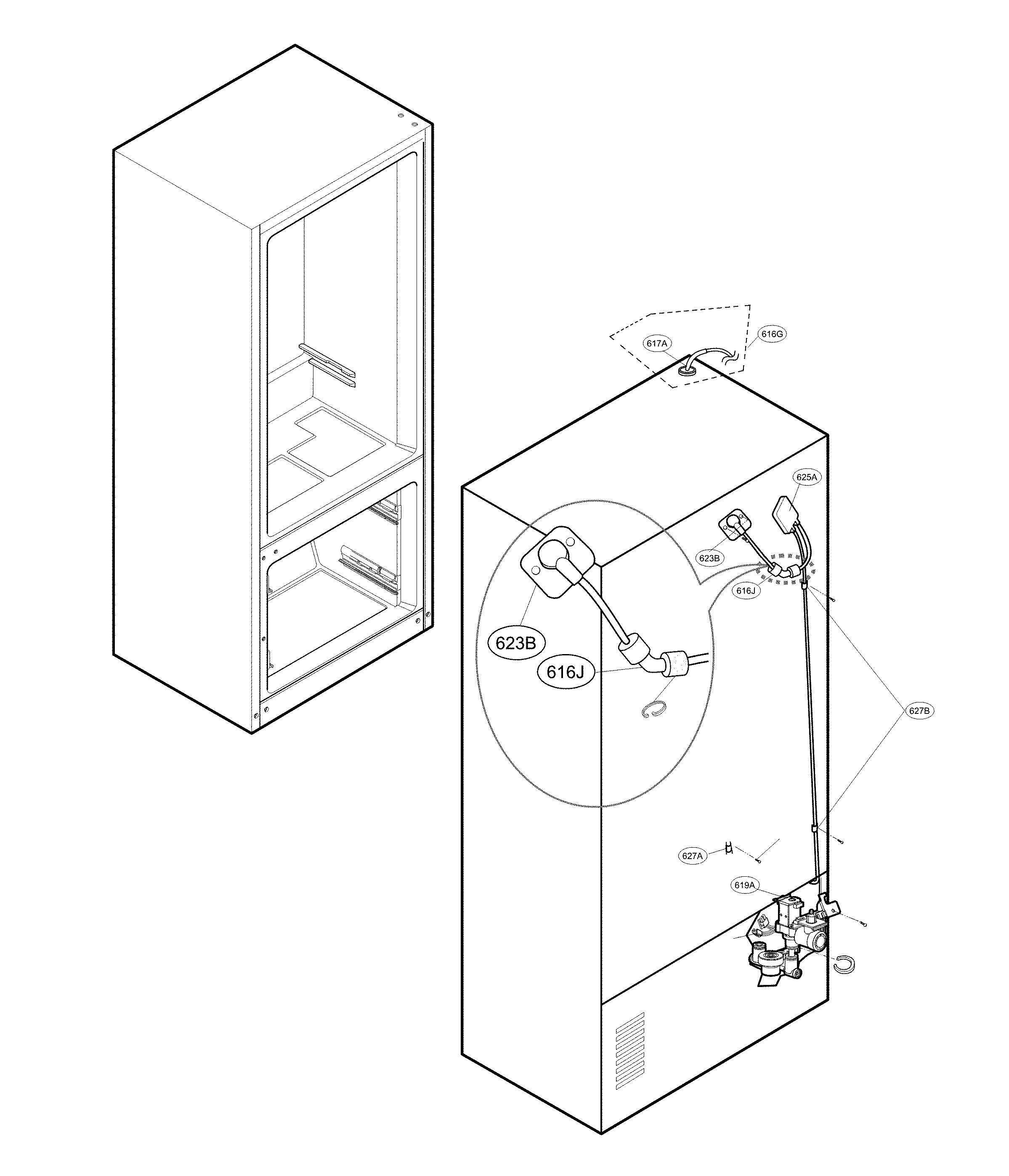 617A
616G
625A
623B
616J
623B
616J
627B
627A
619A