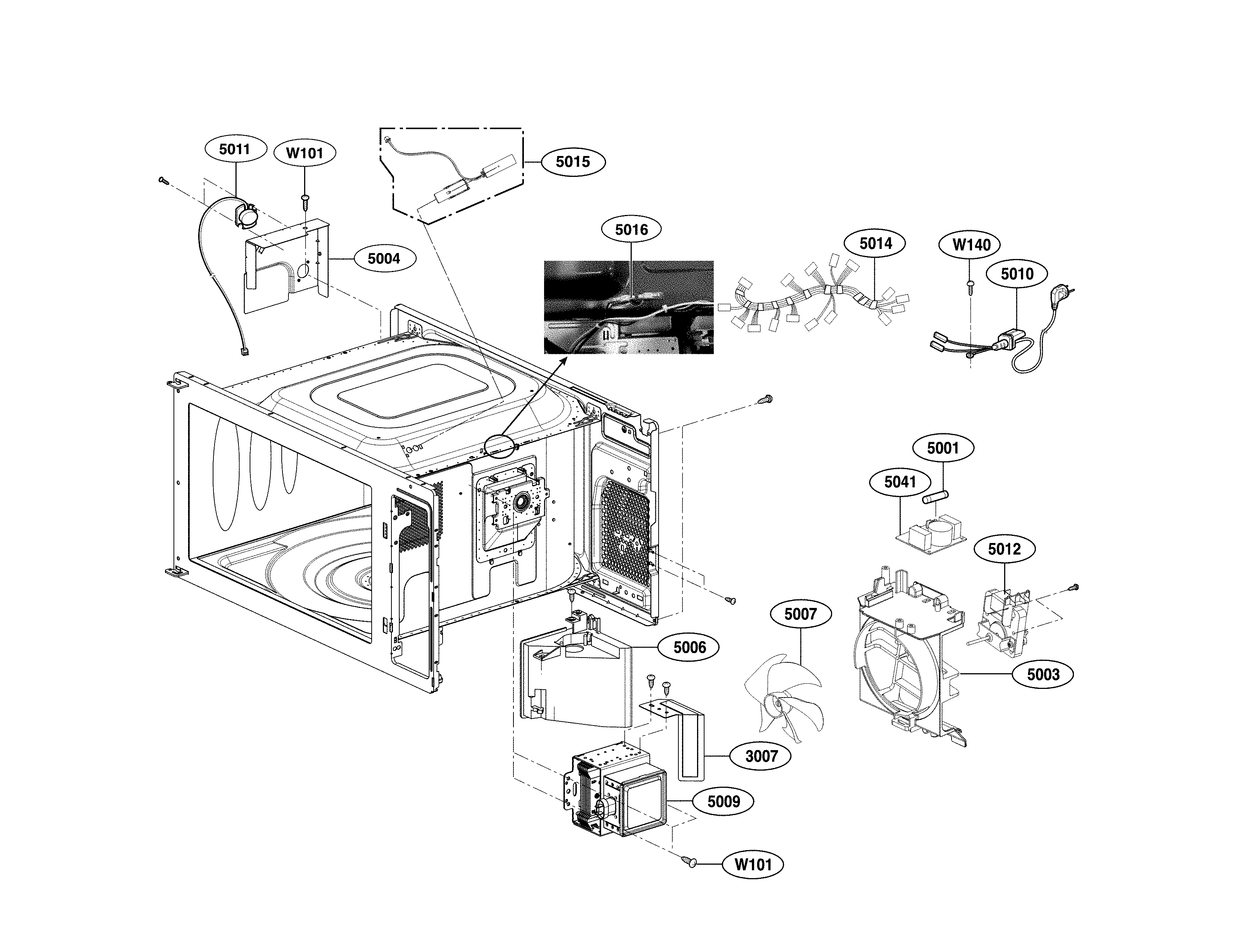 5011
W101
5015
5004
5016
5014
W140
5010
5001
5041
5012
5007
5006
5003
3007
5009
W101