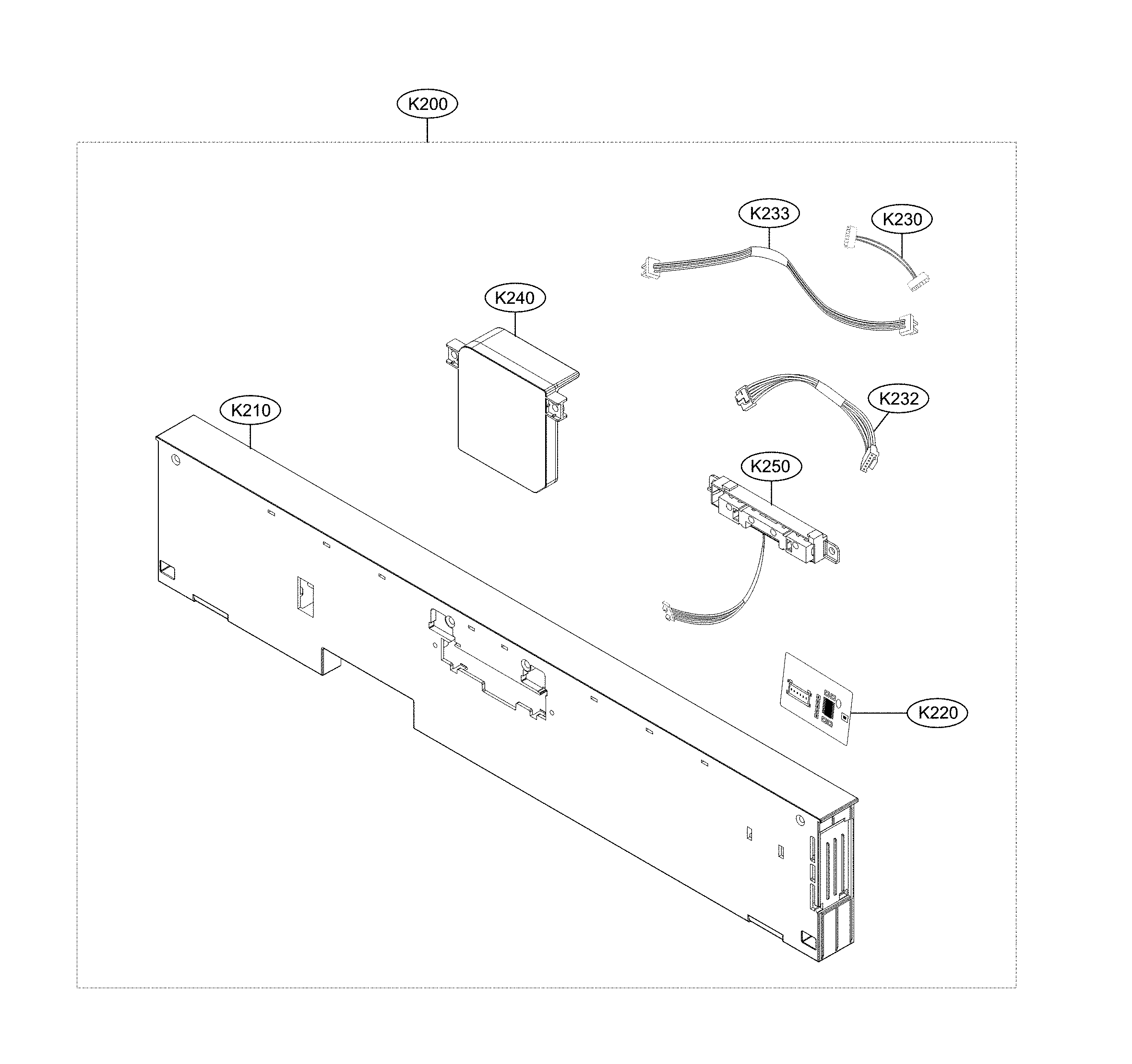 K200

K233

K230

K240

K232

K210

K250

K220