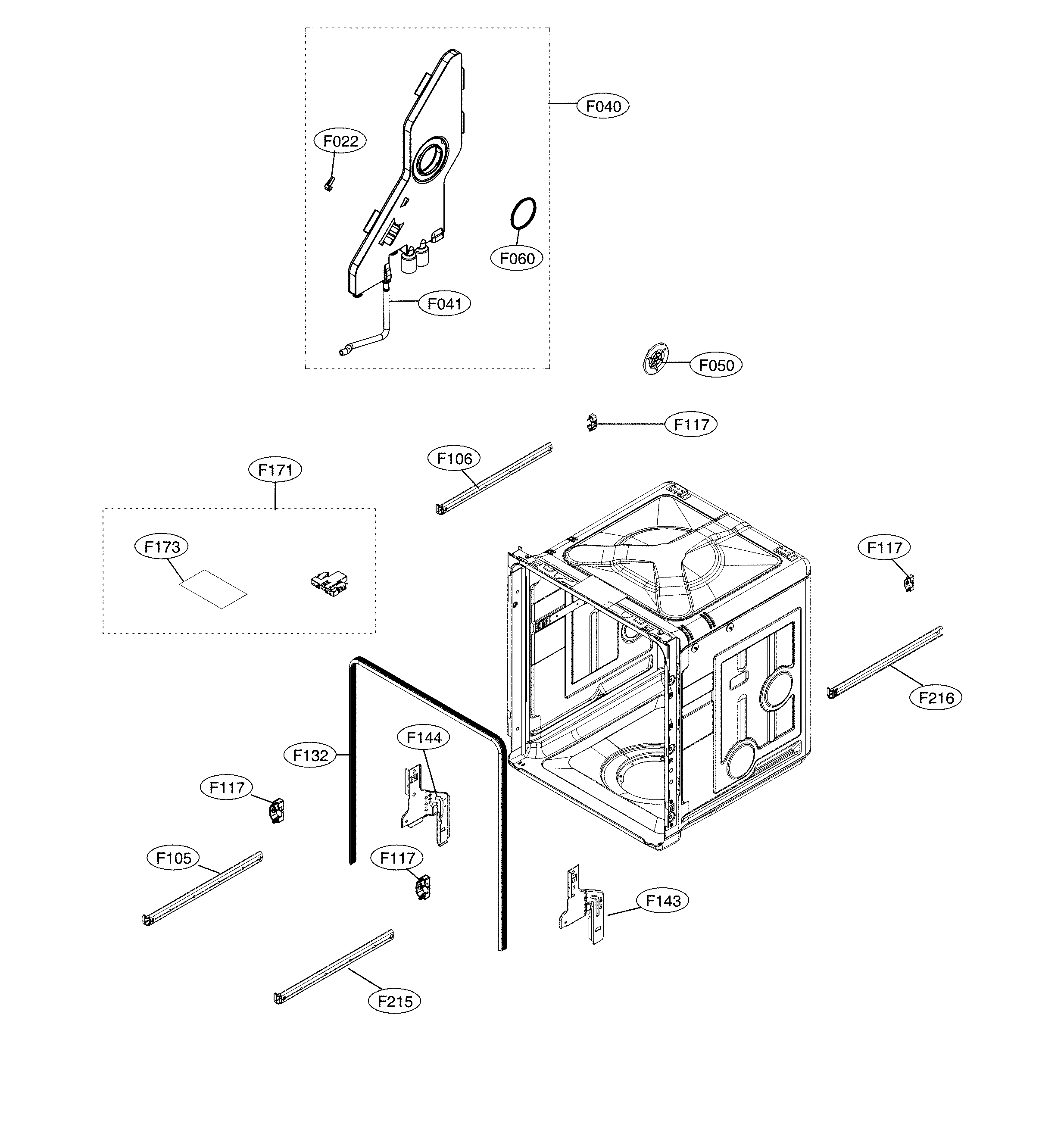 F040
F022
F060
F041
F050
F117
F106
F171
F173
F117
F216
F144
F132
F117
F105
F117
F143
F215