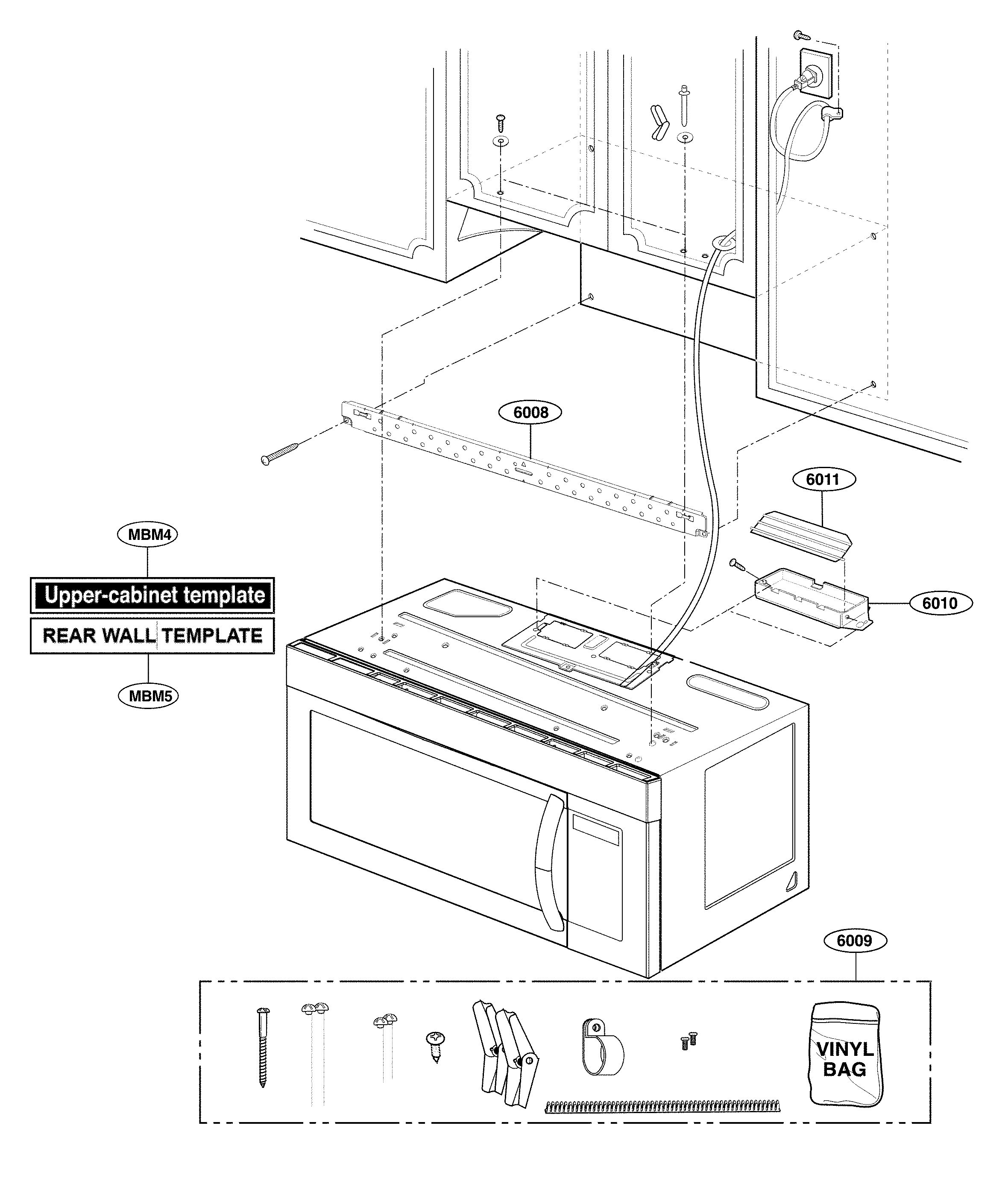 6008

6011

MBM4

Upper-cabinet template

REAR WALL TEMPLATE

MBM5

6010

6009

VINYL BAG