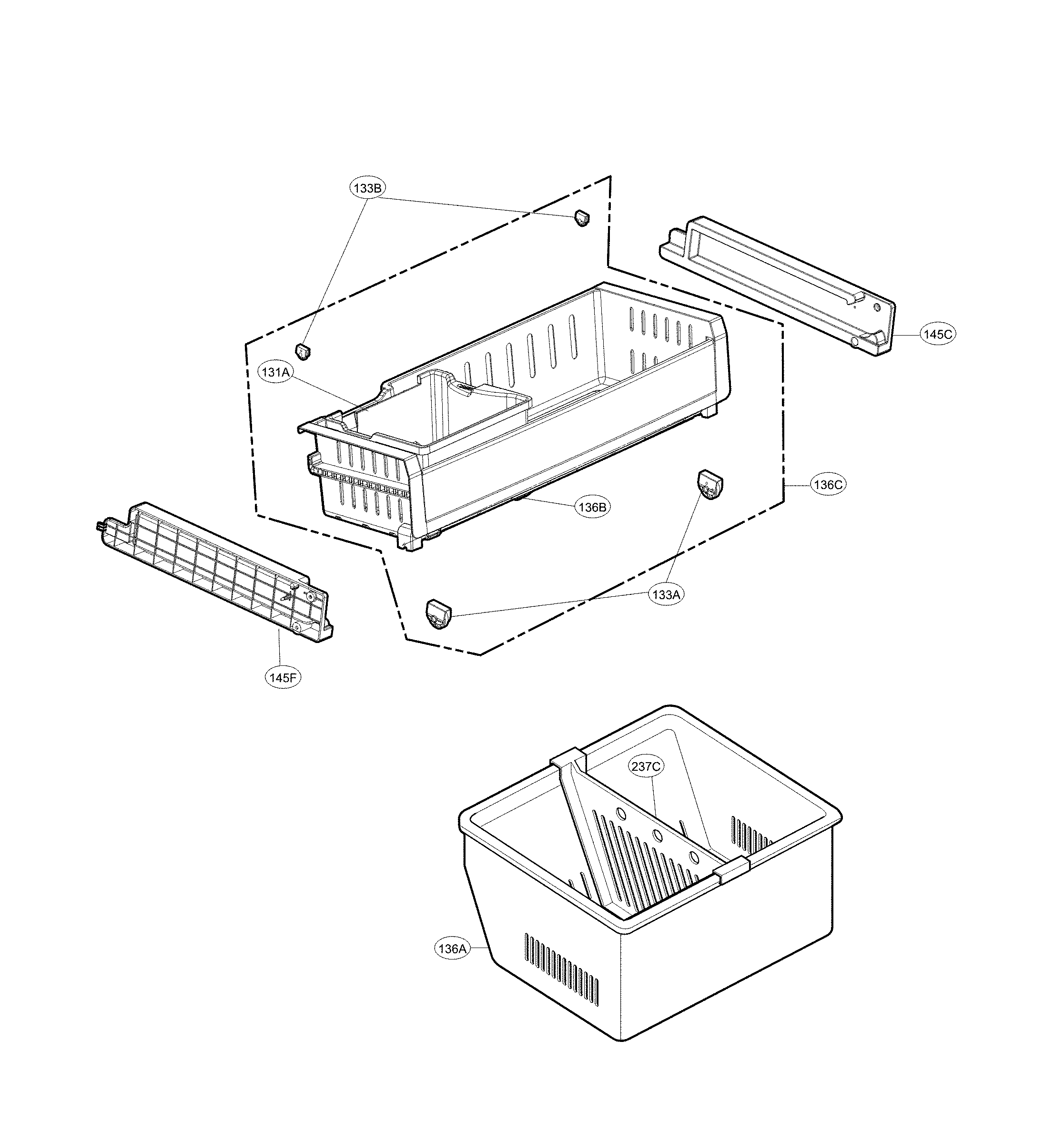 133B
145C
131A
136C
136B
133A
145F
237C
136A