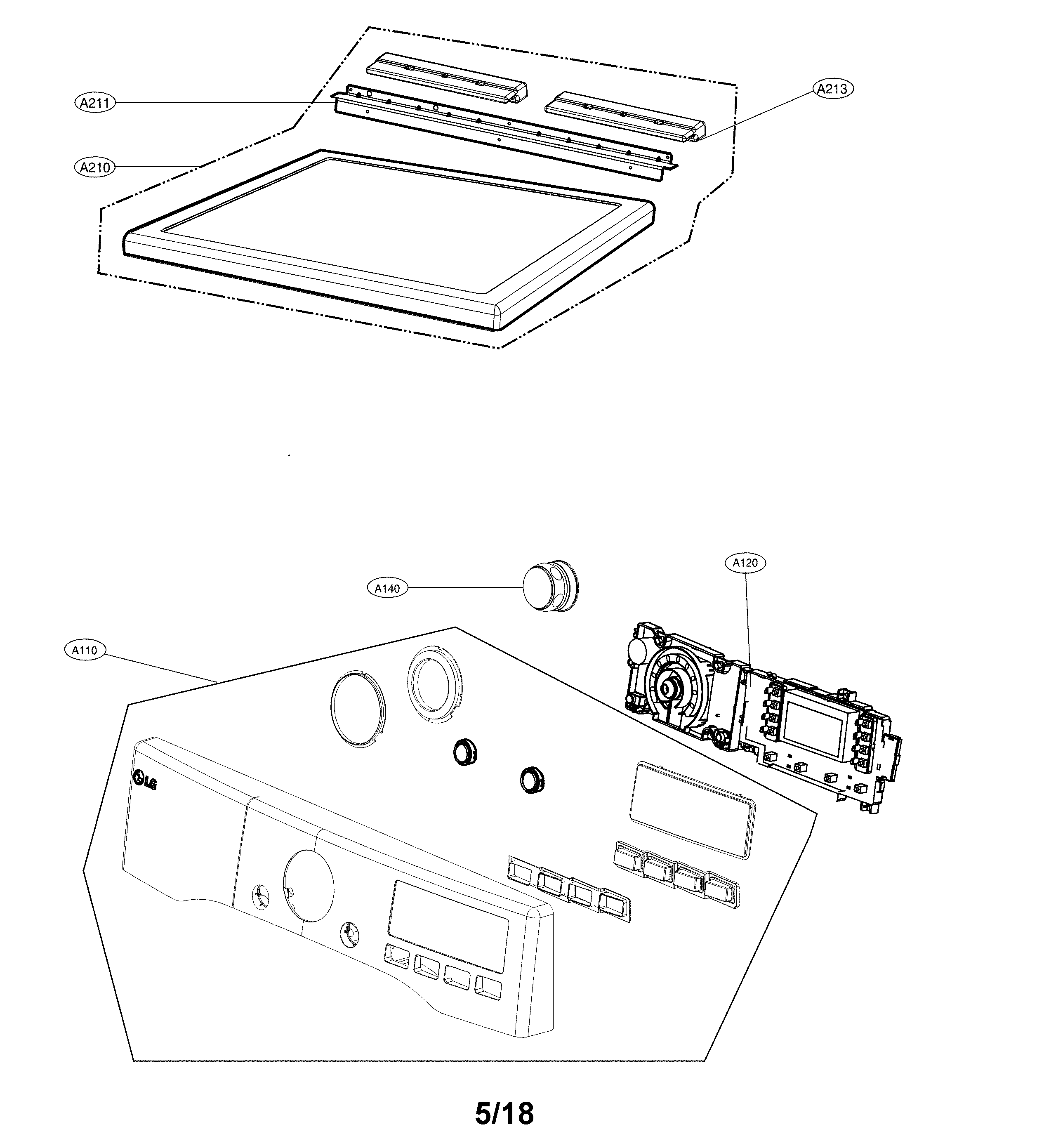 A211

A213

A210

A140

A120

A110

LG

5/18