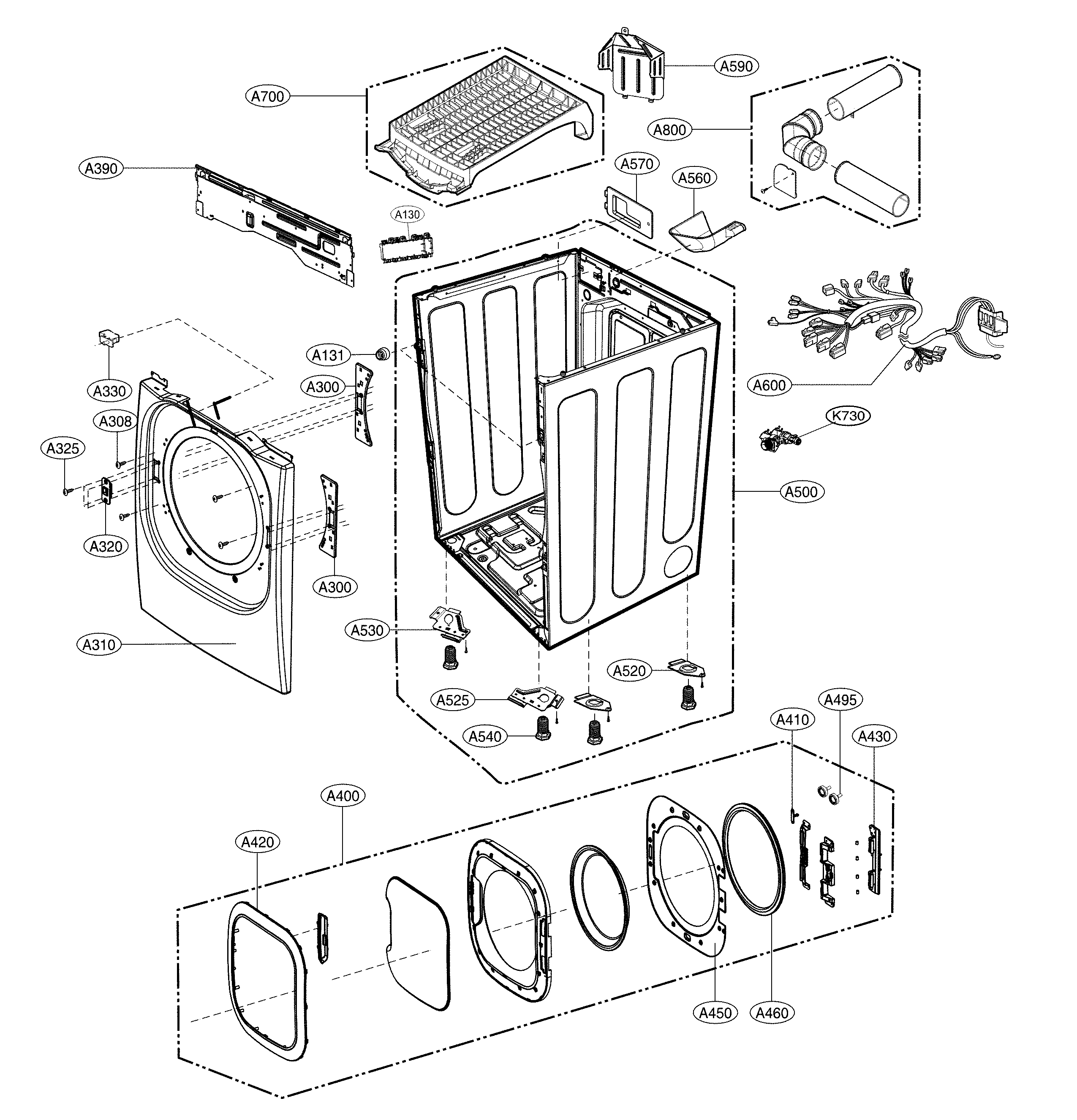 A590
A700
A800
A390
A570
A560
A130
A131
A330
A300
A600
A308
K730
A325
A500
A320
A300
A530
A310
A520
A525
A495
A540
A410
A430
A400
A420
A450
A460