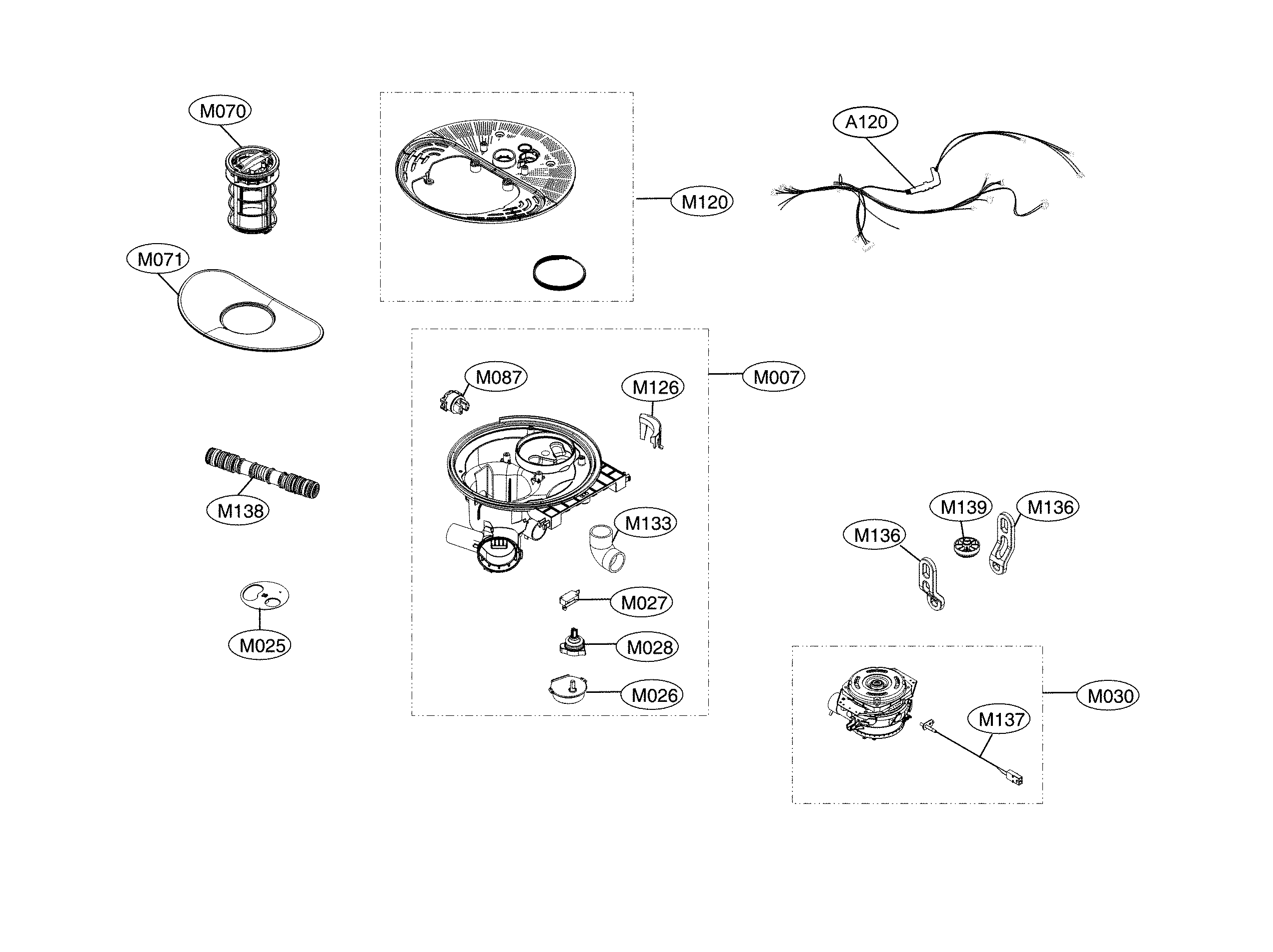 M070
M120
A120
M071
M087
M126
M007
M138
M133
M139
M136
M136
M027
M025
M028
M026
M030
M137