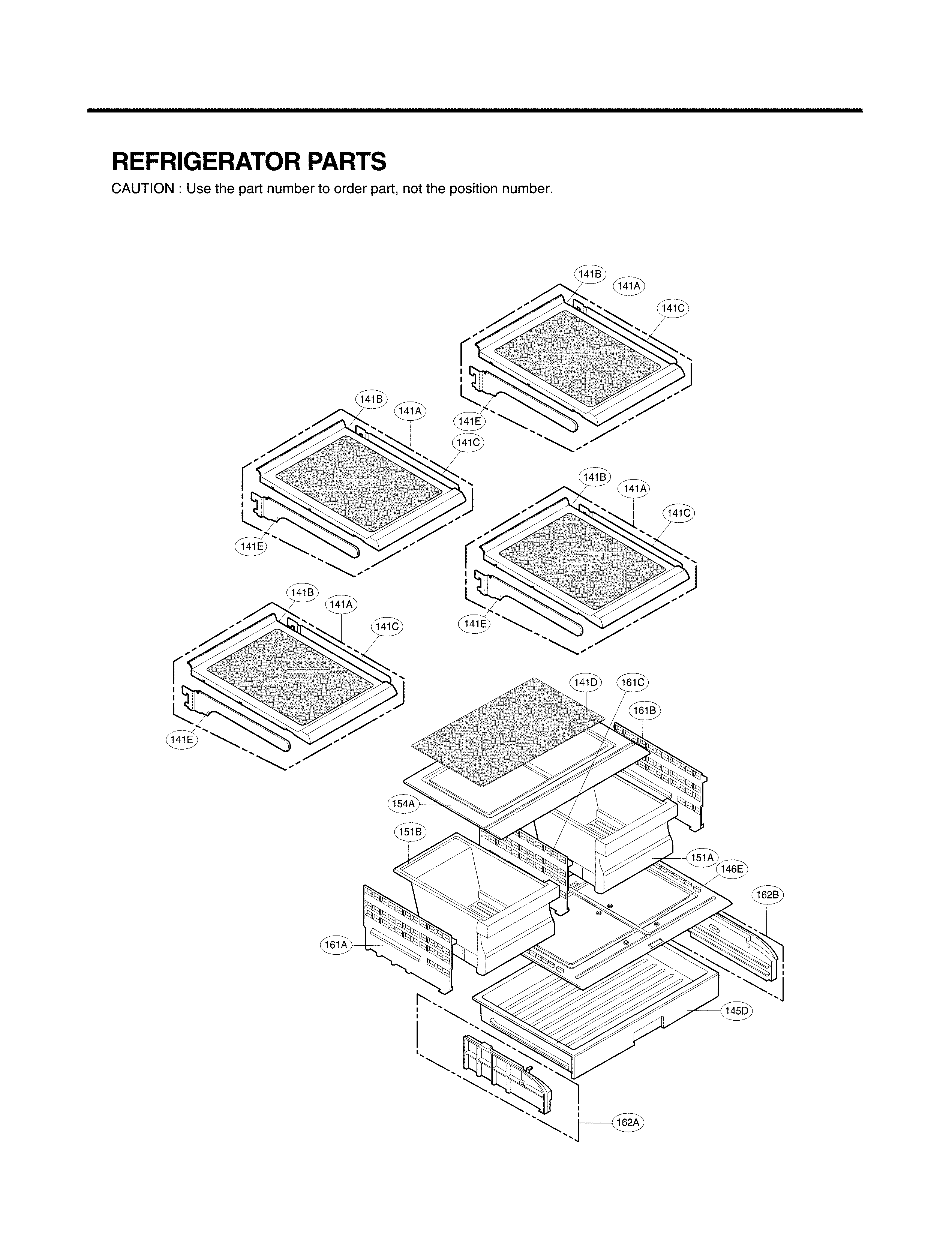 REFRIGERATOR PARTS

CAUTION : Use the part number to order part, not the position number.

141B
141A
141C
141E

141B
141A
141C
141E

141B
141A
141C
141E

141B
141A
141C
141E

141D
161C
161B
154A
151B
151A
146E
162B
161A
145D
162A