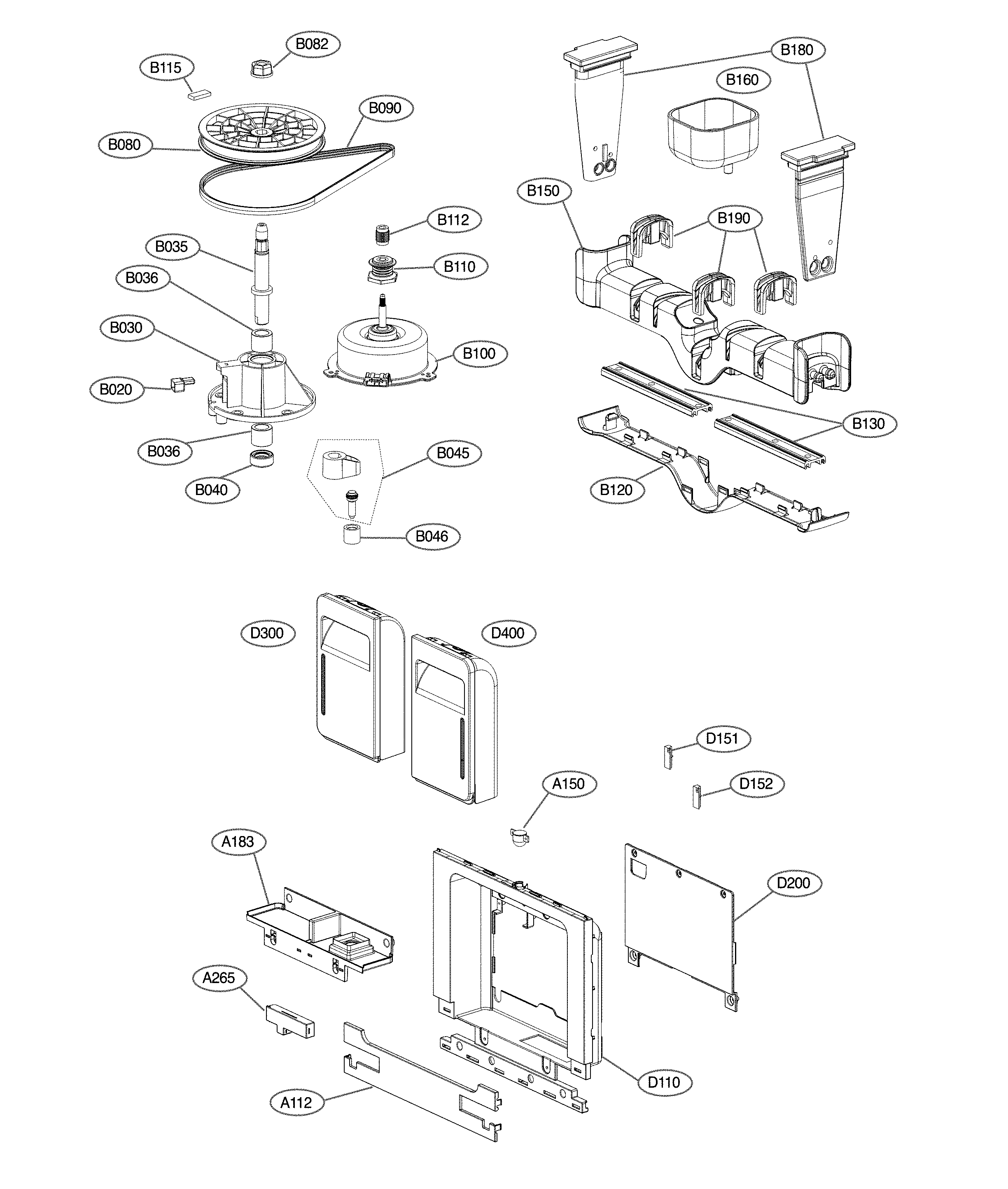 B082
B115
B090
B080
B112
B035
B110
B036
B030
B100
B020
B036
B045
B040
B046
B180
B160
B150
B190
B130
B120
D300
D400
D151
A150
D152
A183
D200
A265
D110
A112