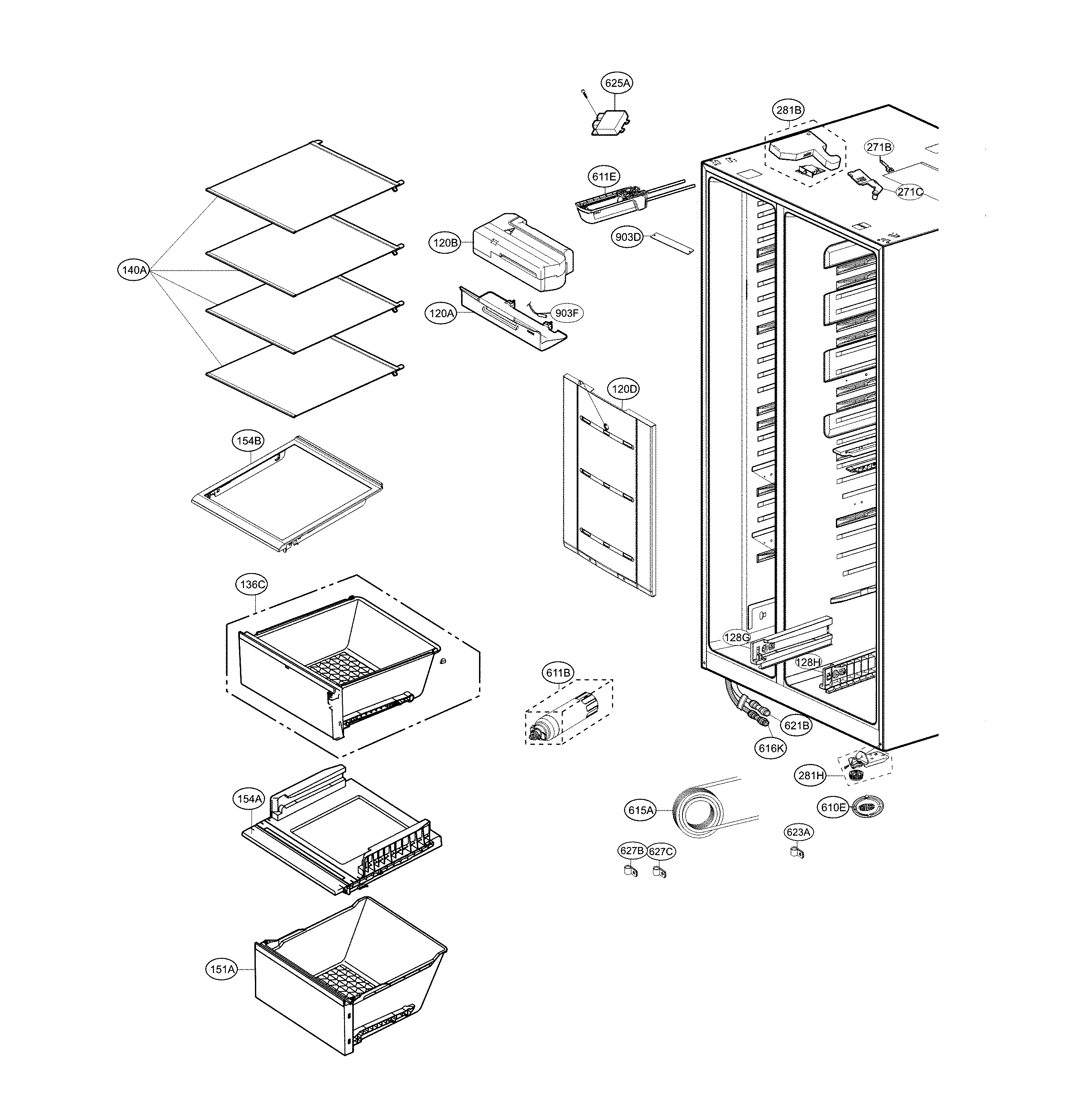 625A
281B
271B
611E
271C
120B
903D
140A
120A
903F
120D
154B
136C
128G
128H
611B
621B
616K
281H
154A
615A
610E
623A
627B
627C
151A