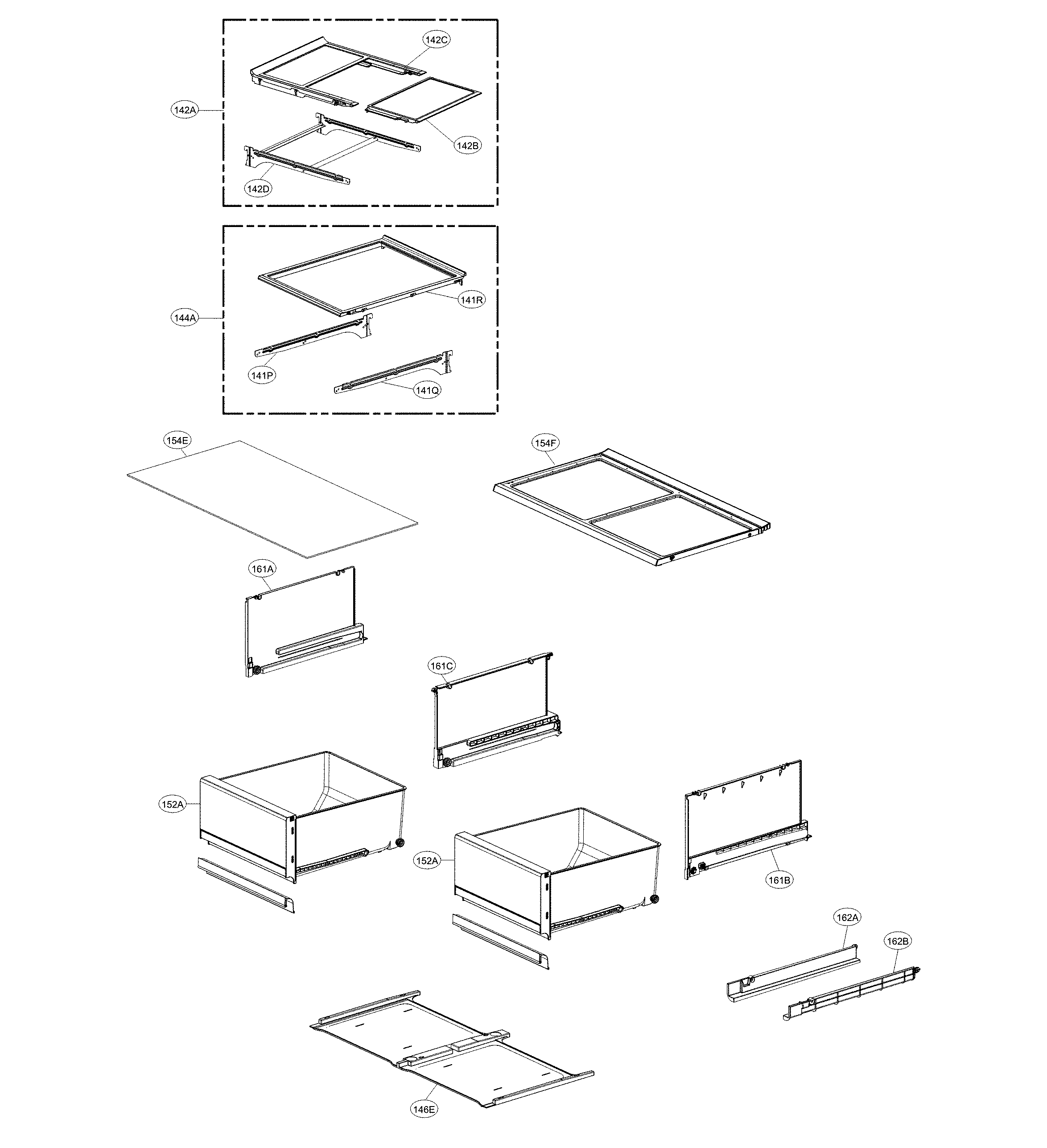 142C
142A
142B
142D
144A
141R
141P
141Q
154E
154F
161A
161C
152A
152A
161B
162A
162B
146E