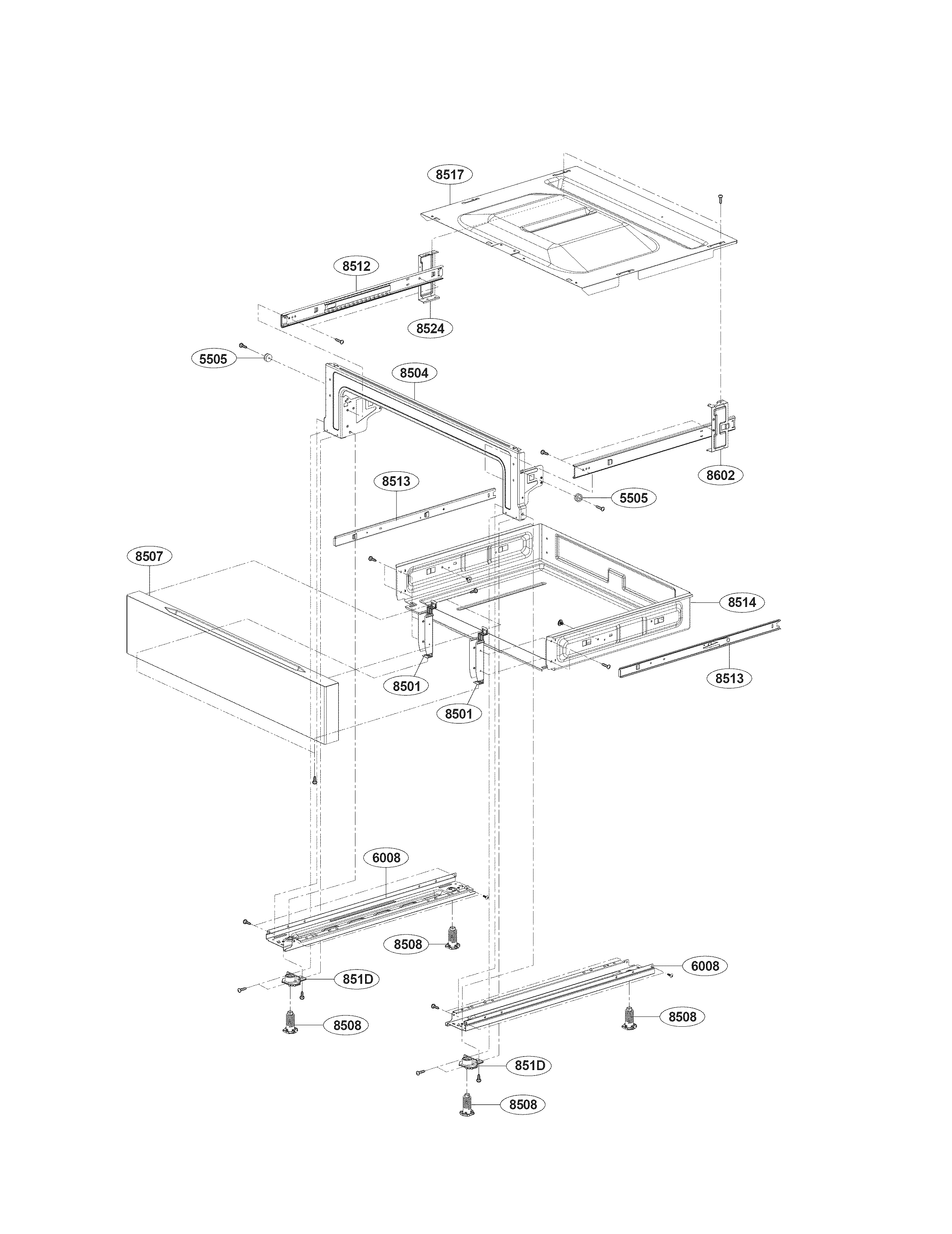 8517

8512

8524

5505

8504

8602

8513

5505

8507

8514

8513

8501

8501

6008

8508

851D

6008

8508

8508

851D

8508