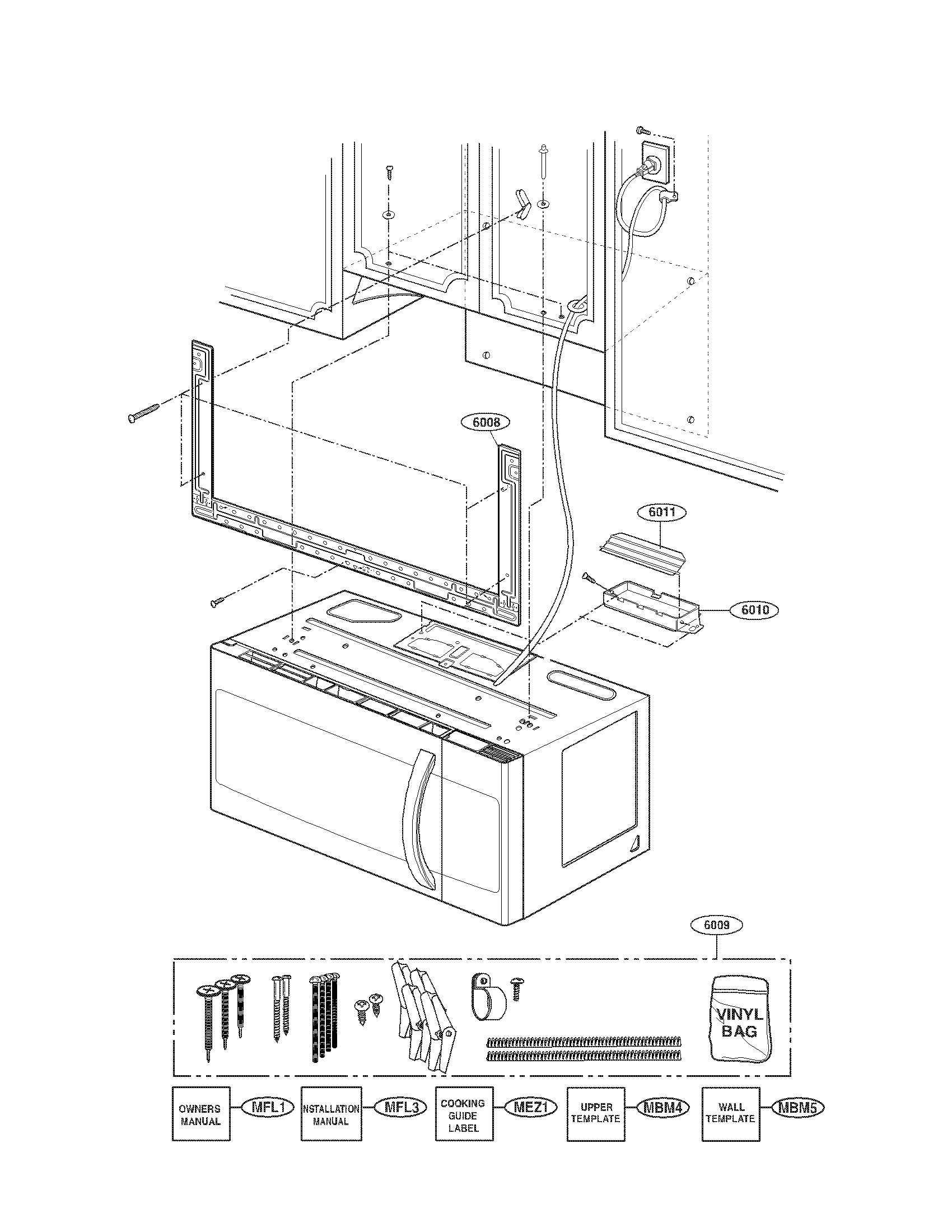 6008

6011

6010

6009

VINYL BAG

OWNERS MANUAL MFL1

INSTALLATION MANUAL MFL3

COOKING GUIDE LABEL MEZ1

UPPER TEMPLATE MBM4

WALL TEMPLATE MBM5