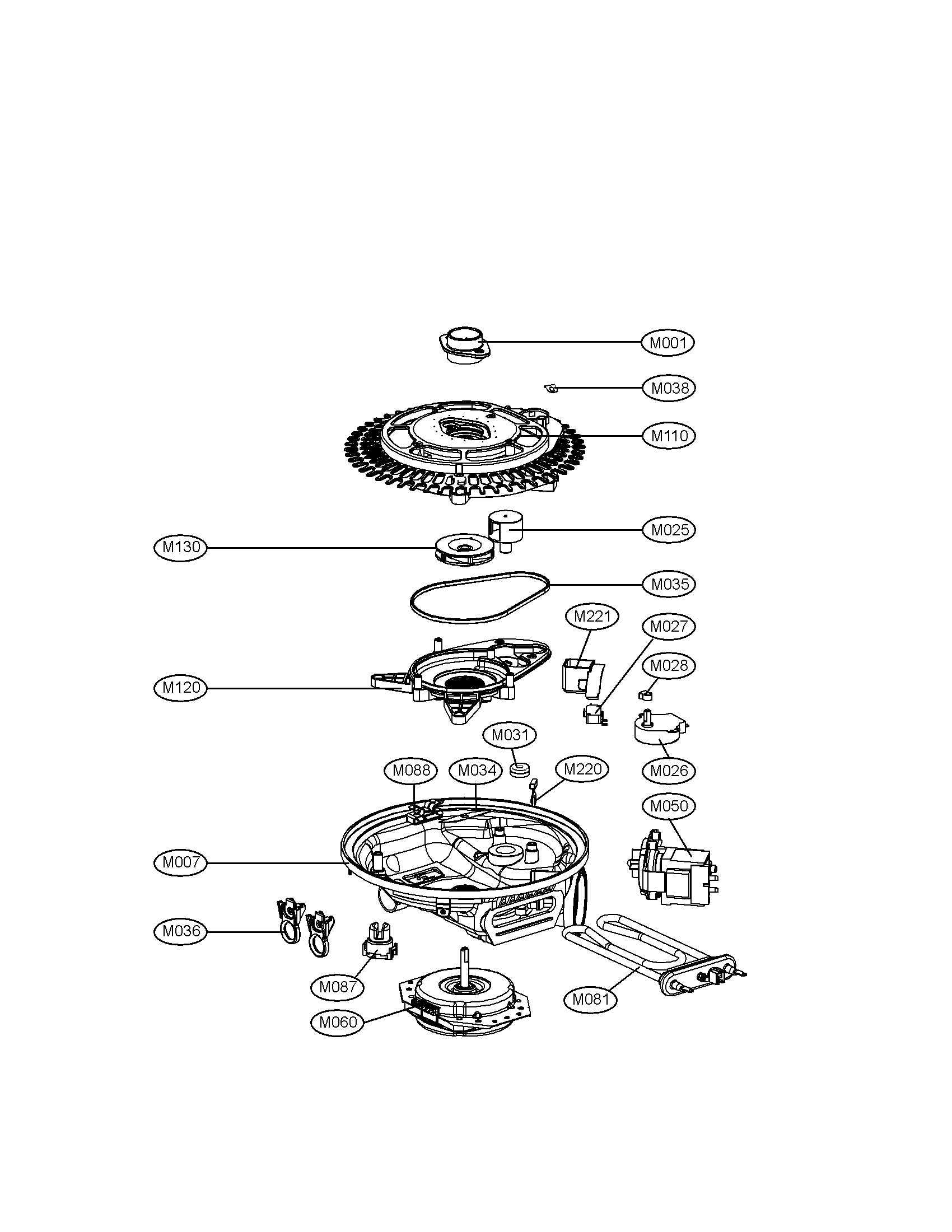 M001
M038
M110
M025
M130
M035
M221
M027
M028
M120
M031
M088
M034
M220
M026
M050
M007
M036
M087
M060
M081