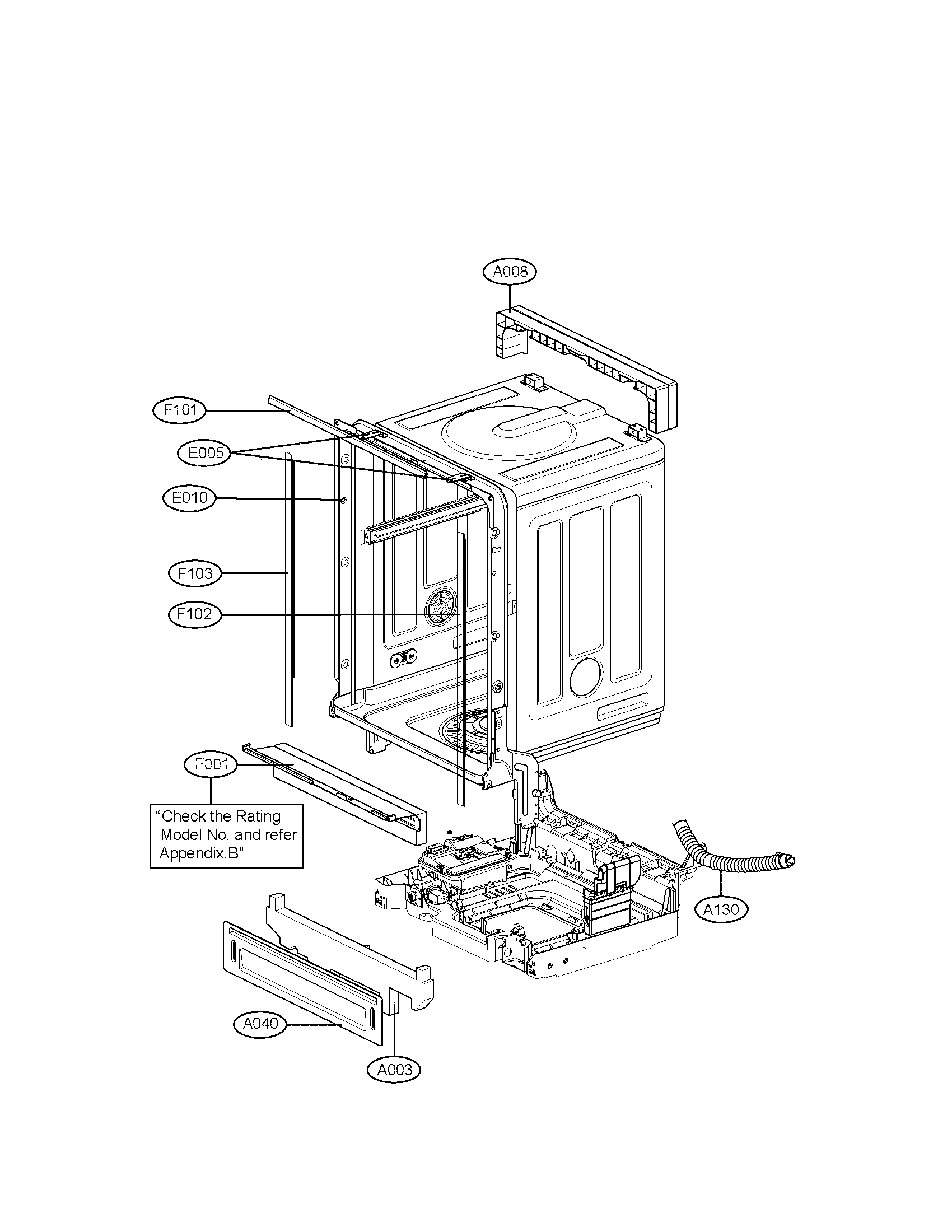 A008

F101

E005

E010

F103

F102

F001

“Check the Rating Model No. and refer Appendix.B”

A130

A040

A003