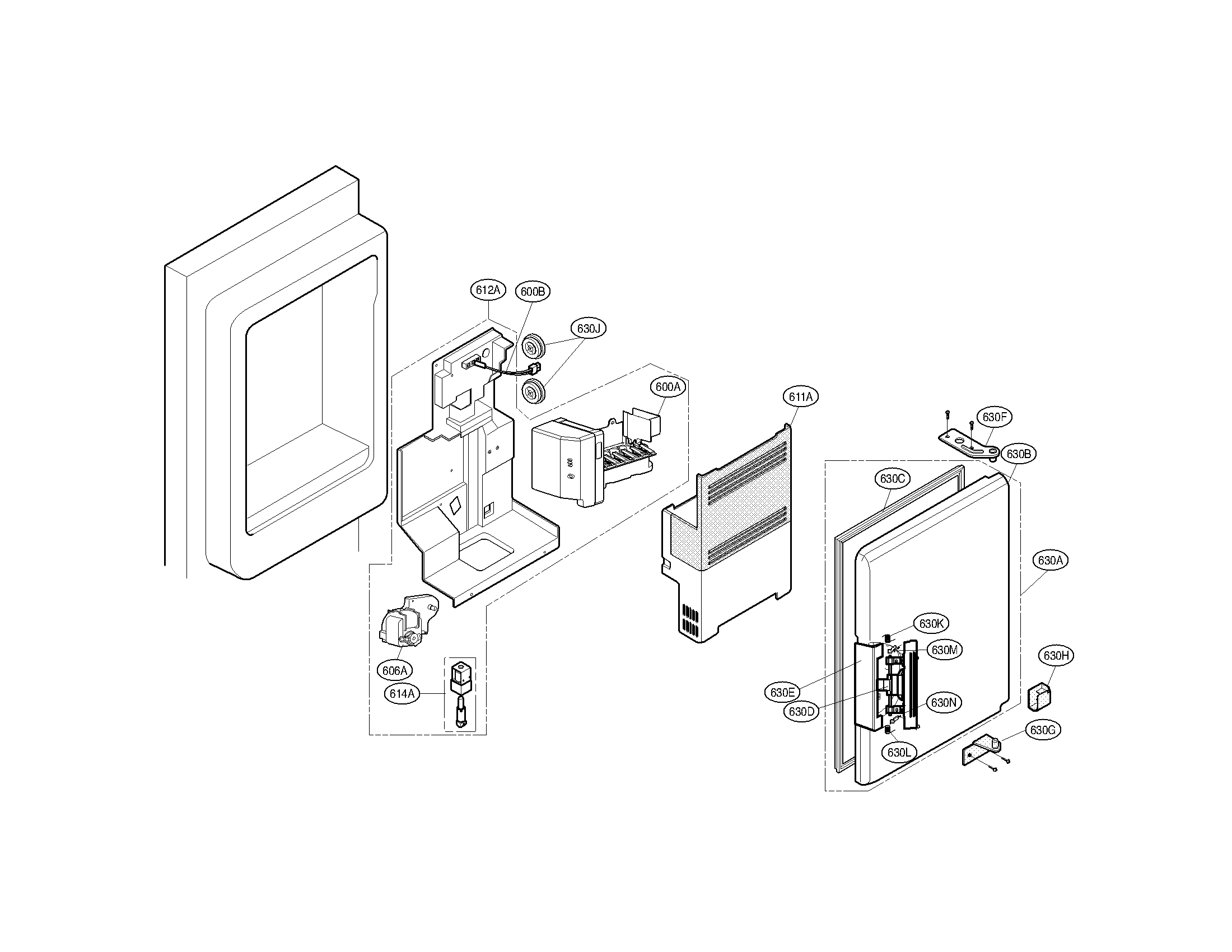 612A
600B
630J
600A
611A
630F
630B
630C
630A
630K
630M
630H
630E
630D
630N
630G
630L
606A
614A