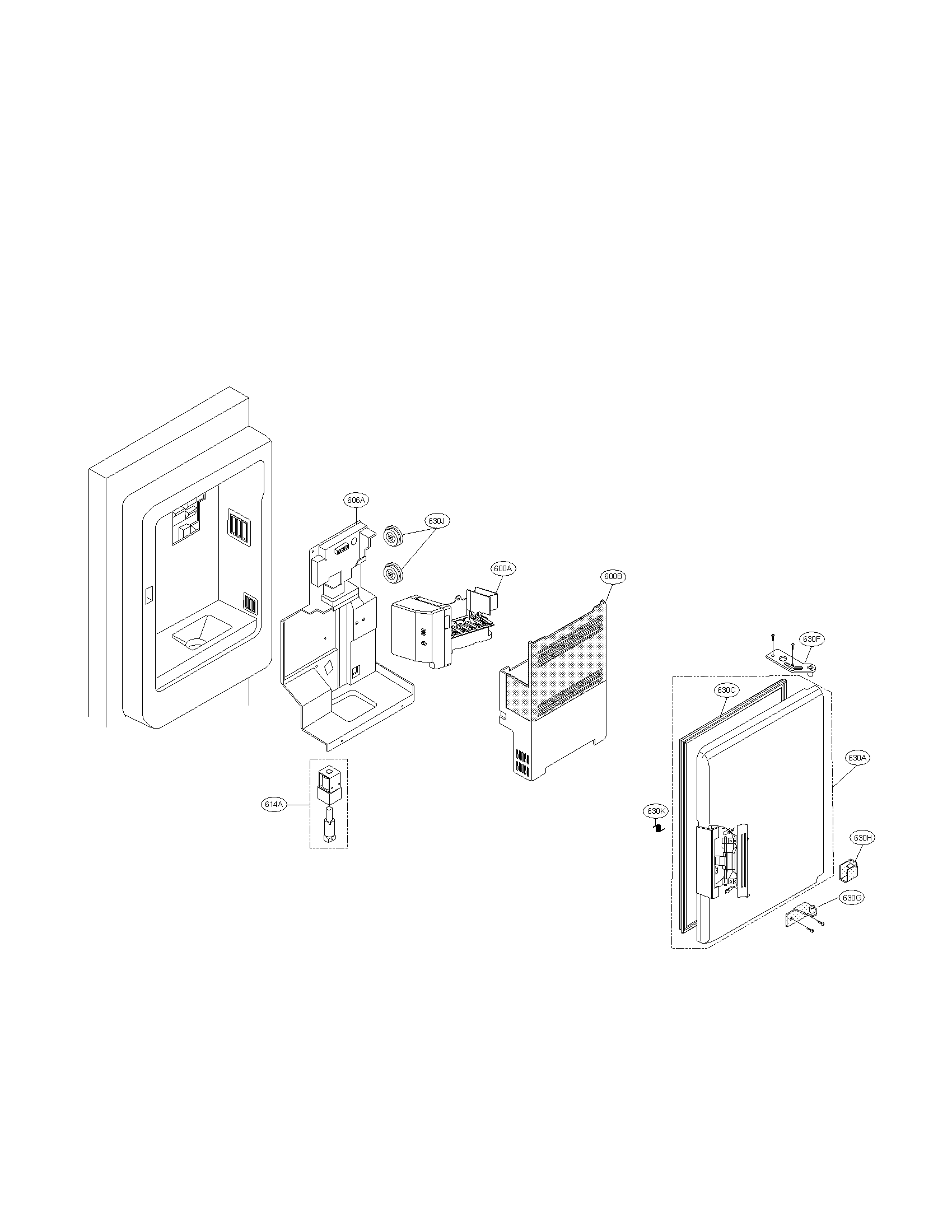 606A
630J
600A
600B
630F
630C
630A
614A
630K
630H
630G