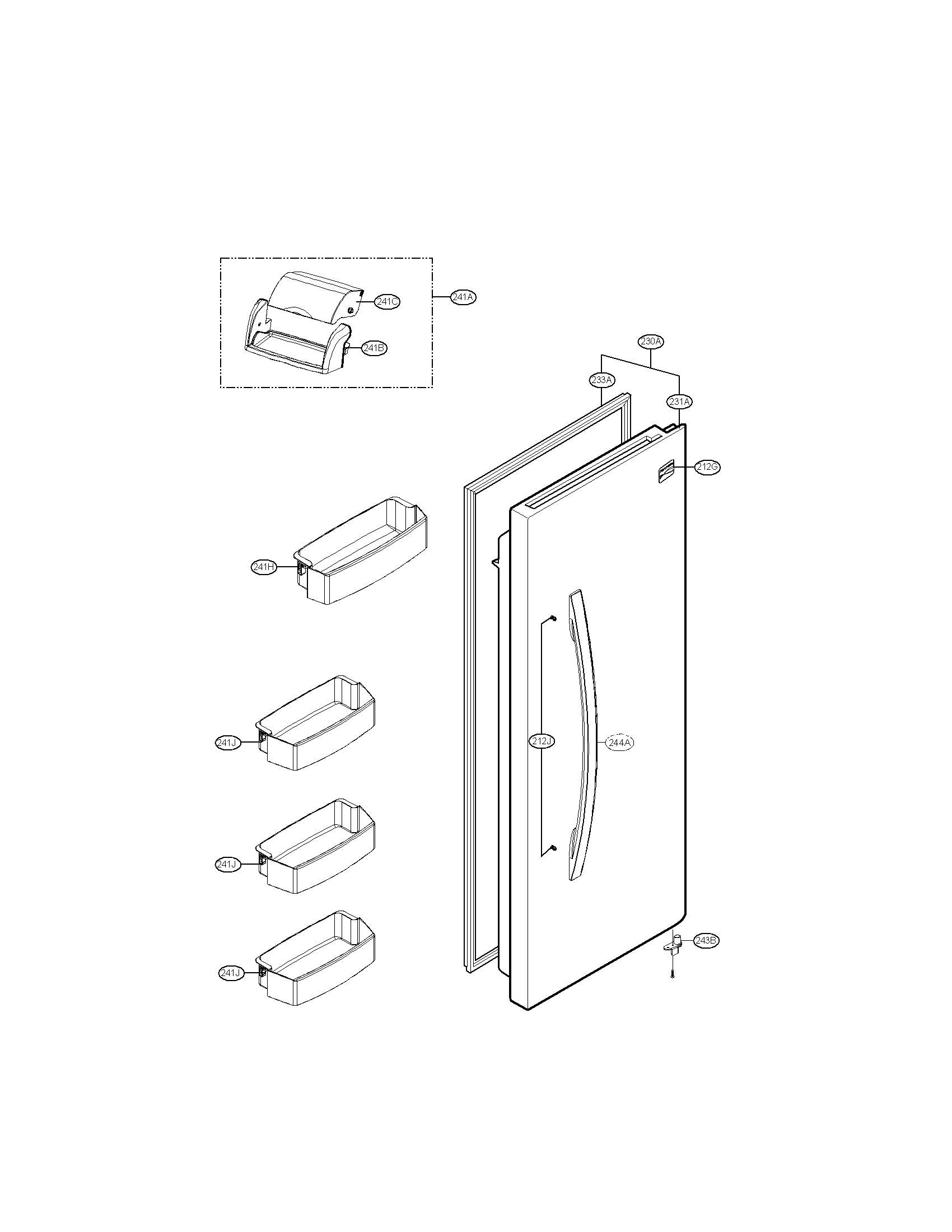 241C
241A
241B
230A
233A
231A
212G
241H
241J
212J
244A
241J
241J
243B