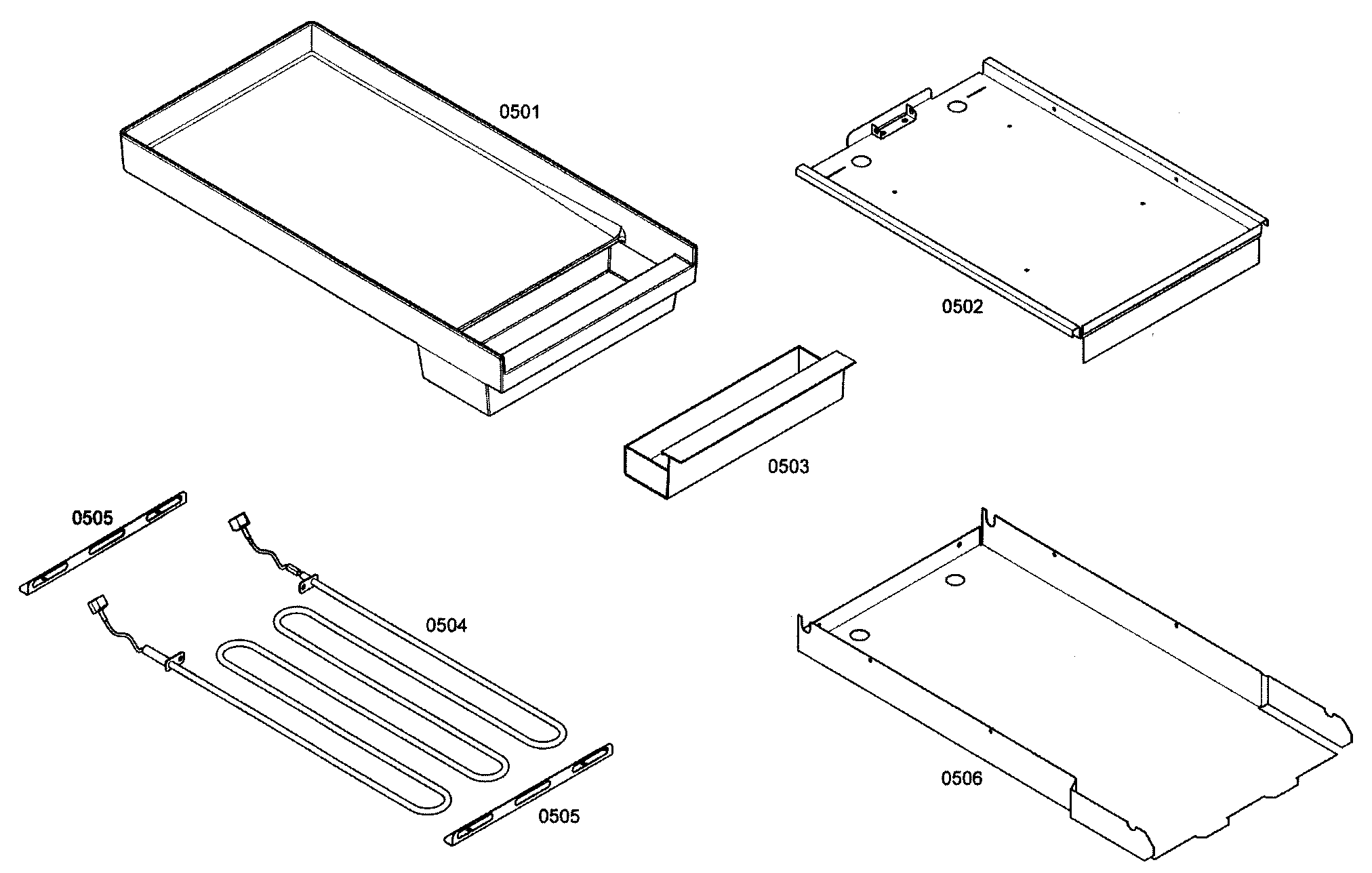 0501

0502

0503

0505

0504

0505

0506