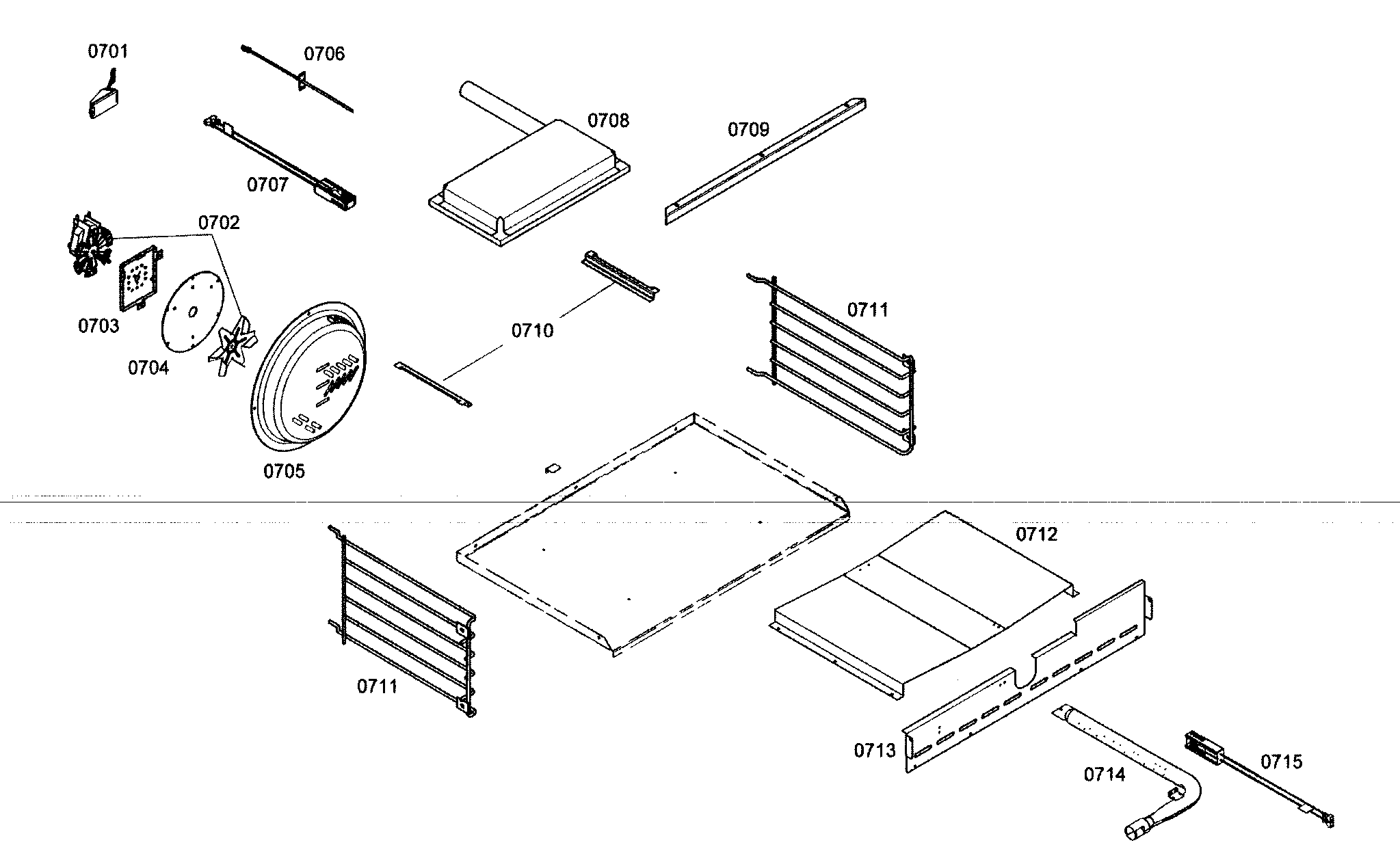 0701
0706
0708
0709
0707
0702
0703
0704
0710
0711
0705
0712
0711
0713
0714
0715