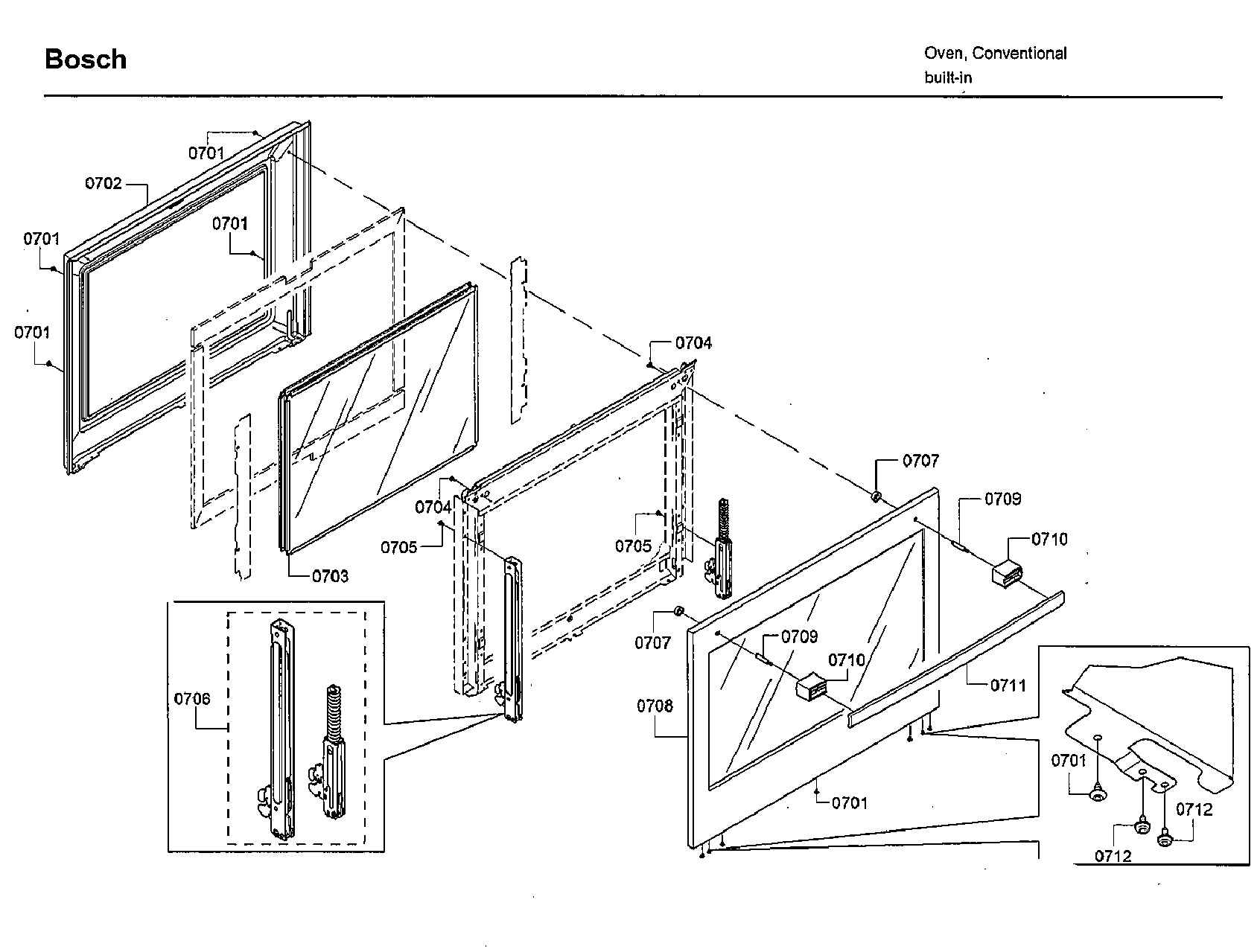 Bosch

Oven, Conventional
built-in

0701
0702
0701
0701
0701
0704
0703
0704
0705
0705
0707
0709
0710
0706
0707
0709
0710
0711
0708
0701
0701
0712
0712