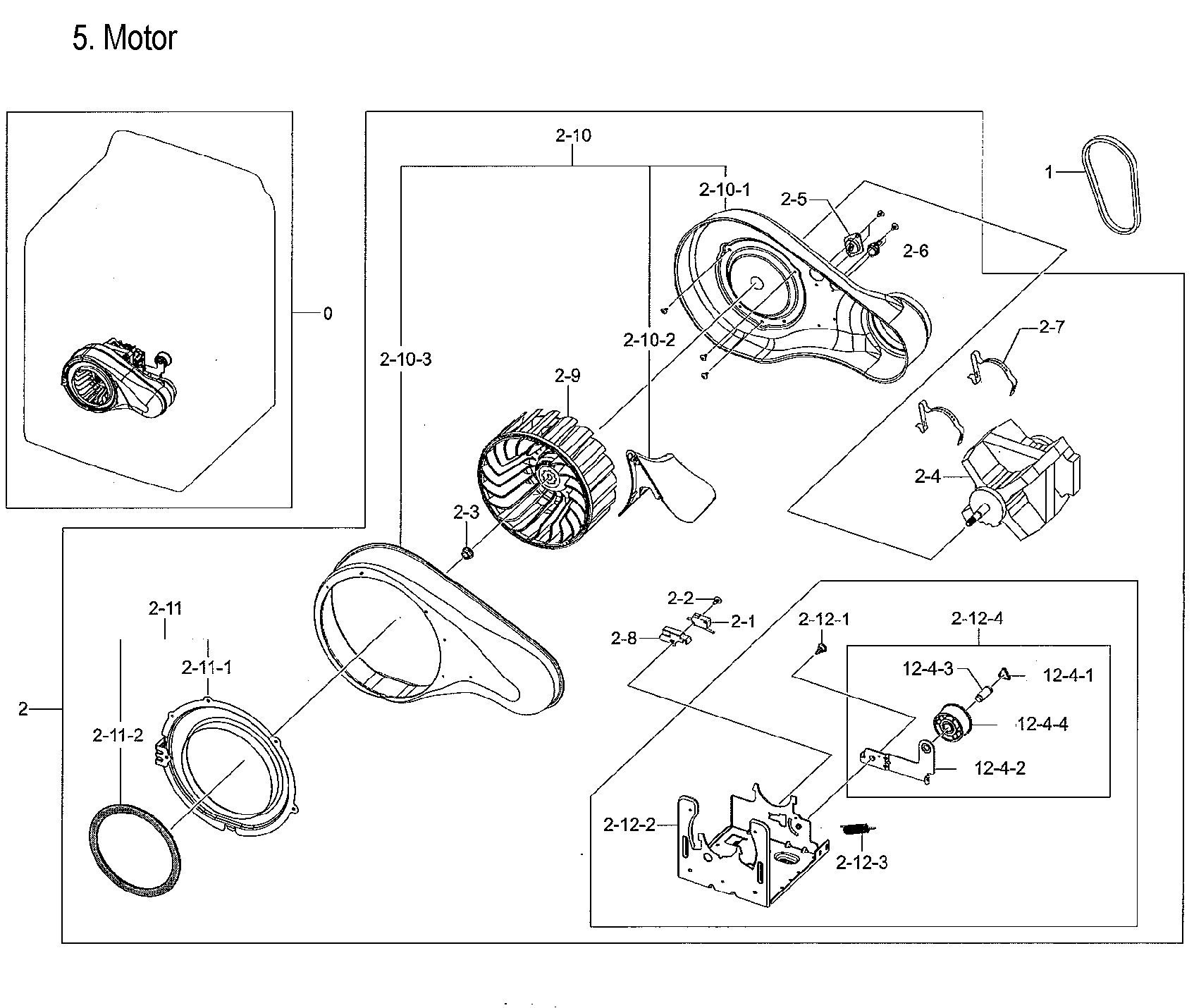 5. Motor

0

2-10

1

2-10-1

2-5

2-6

2-10-3

2-10-2

2-7

2-9

2-4

2-3

2-2

2-1

2-8

2-12-1

2-12-4

2-11

2-11-1

12-4-3

12-4-1

2

2-11-2

12-4-4

12-4-2

2-12-2

2-12-3