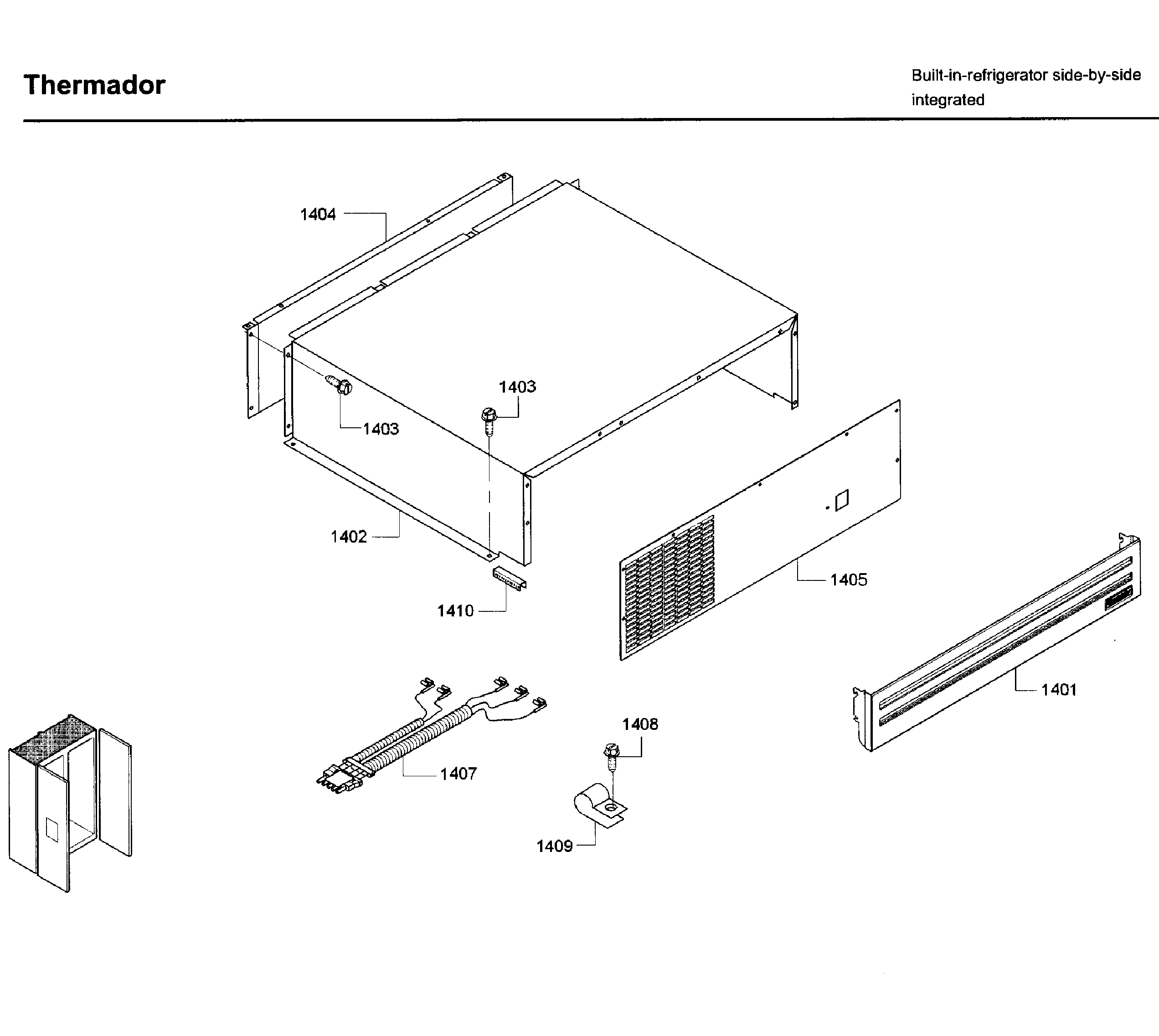 Thermador

Built-in-refrigerator side-by-side integrated

1404

1403

1403

1402

1410

1405

1401

1407

1408

1409