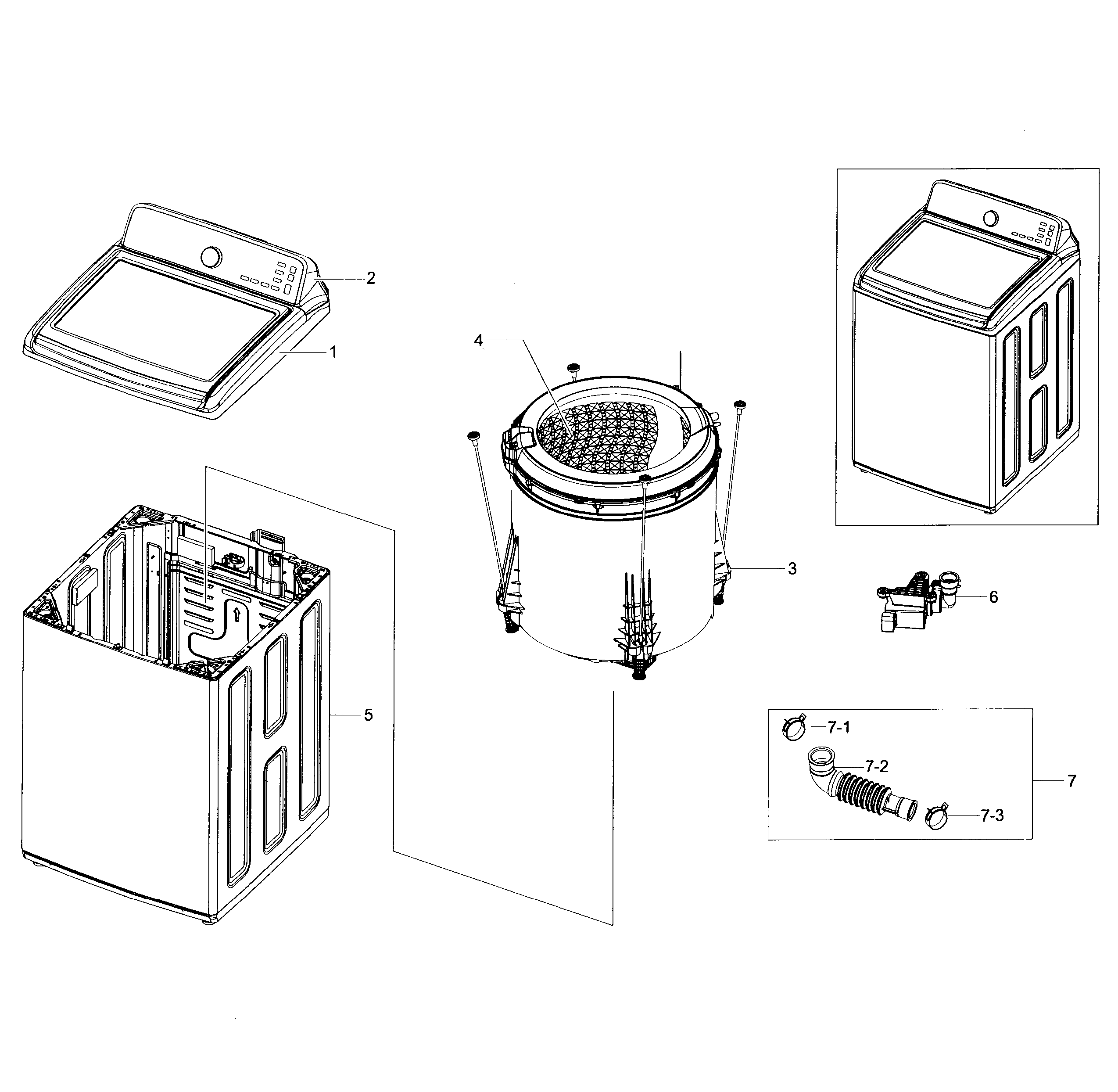 2
1
4
3
6
5
7-1
7-2
7
7-3