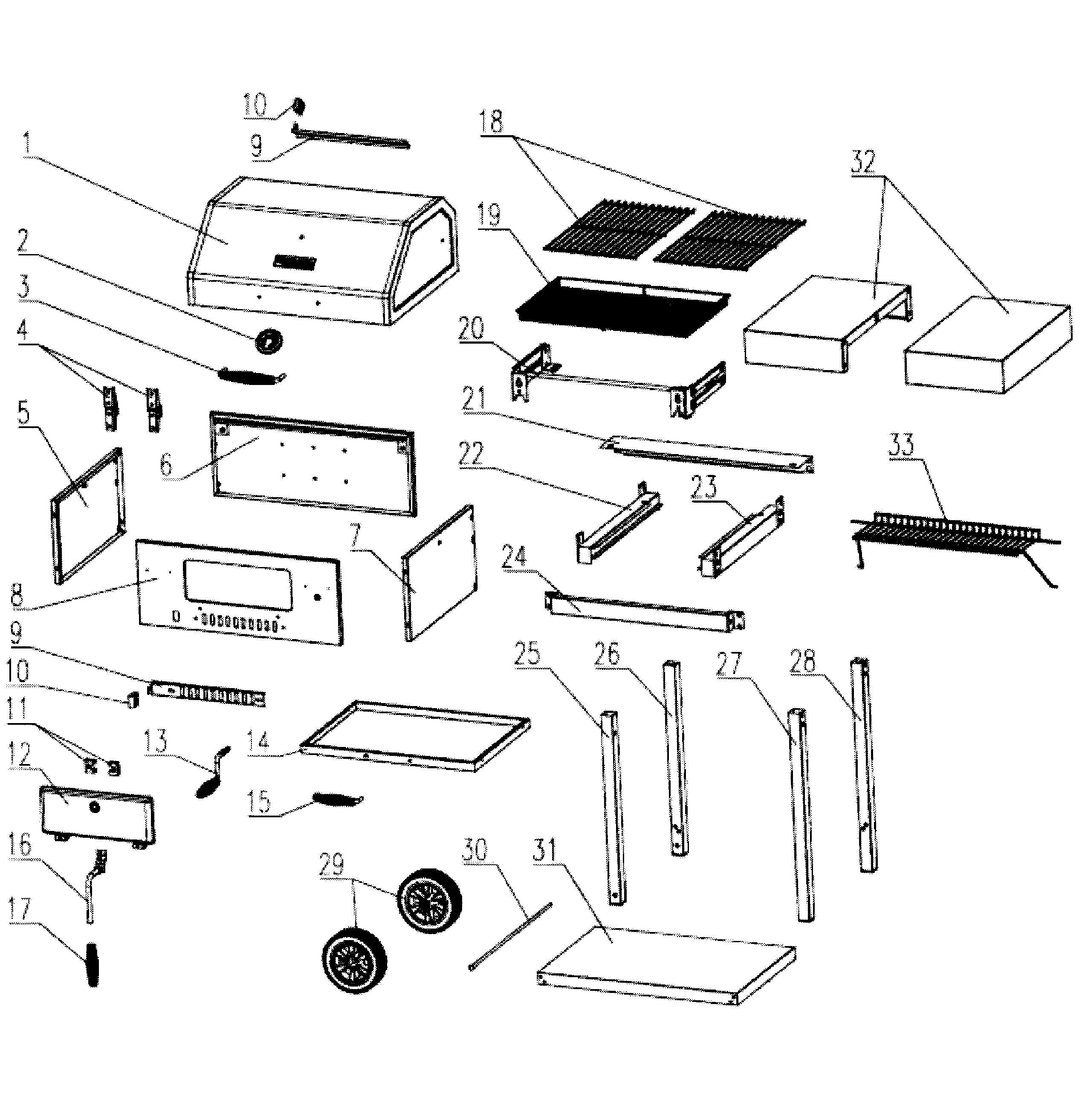 10
9
1
2
3
4
5
6
7
8
9
10
11
12
13
14
15
16
17
18
19
20
21
22
23
24
25
26
27
28
29
30
31
32
33