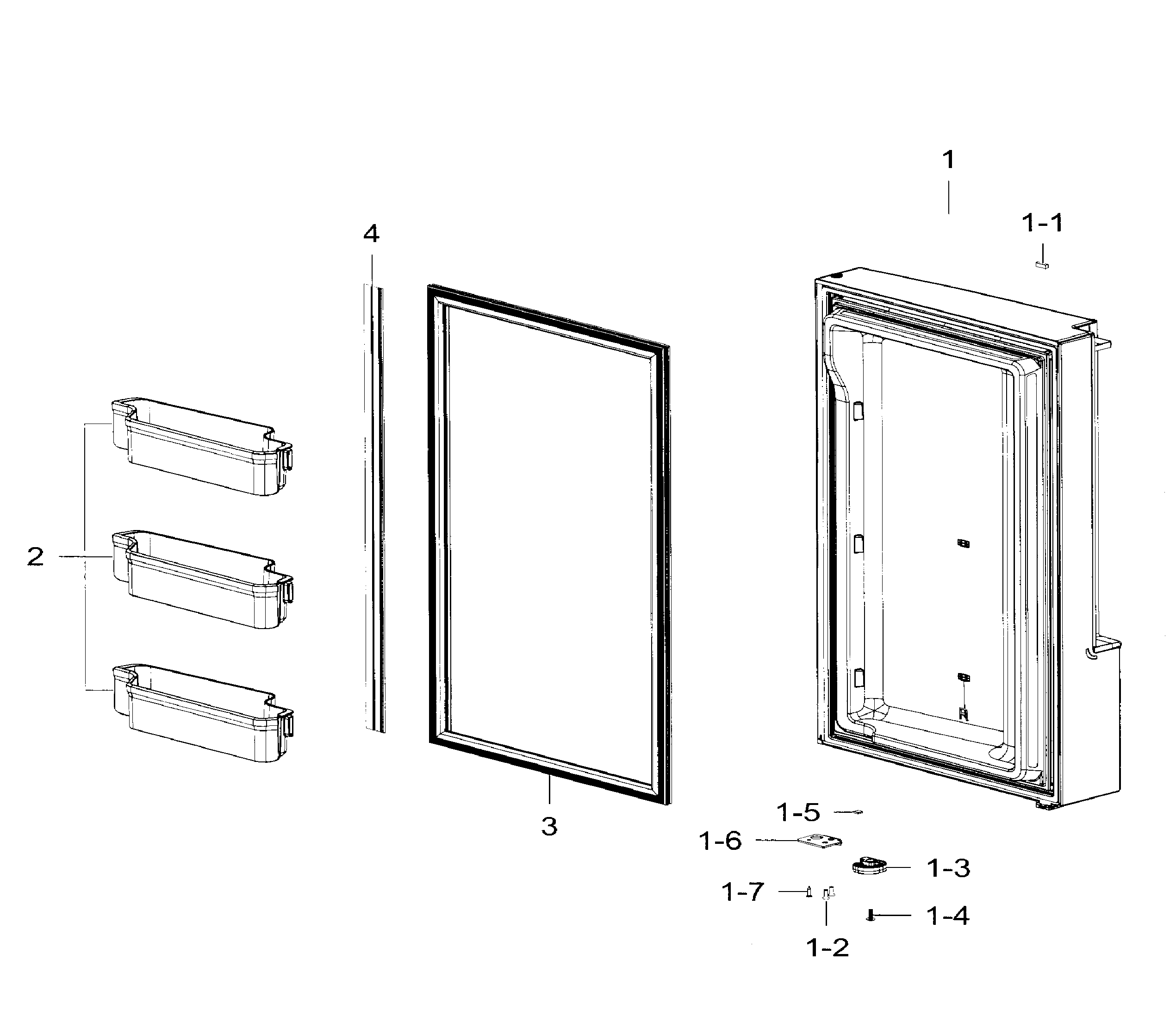 1
1-1
4
2
3
1-5
1-6
1-3
1-7
1-4
1-2